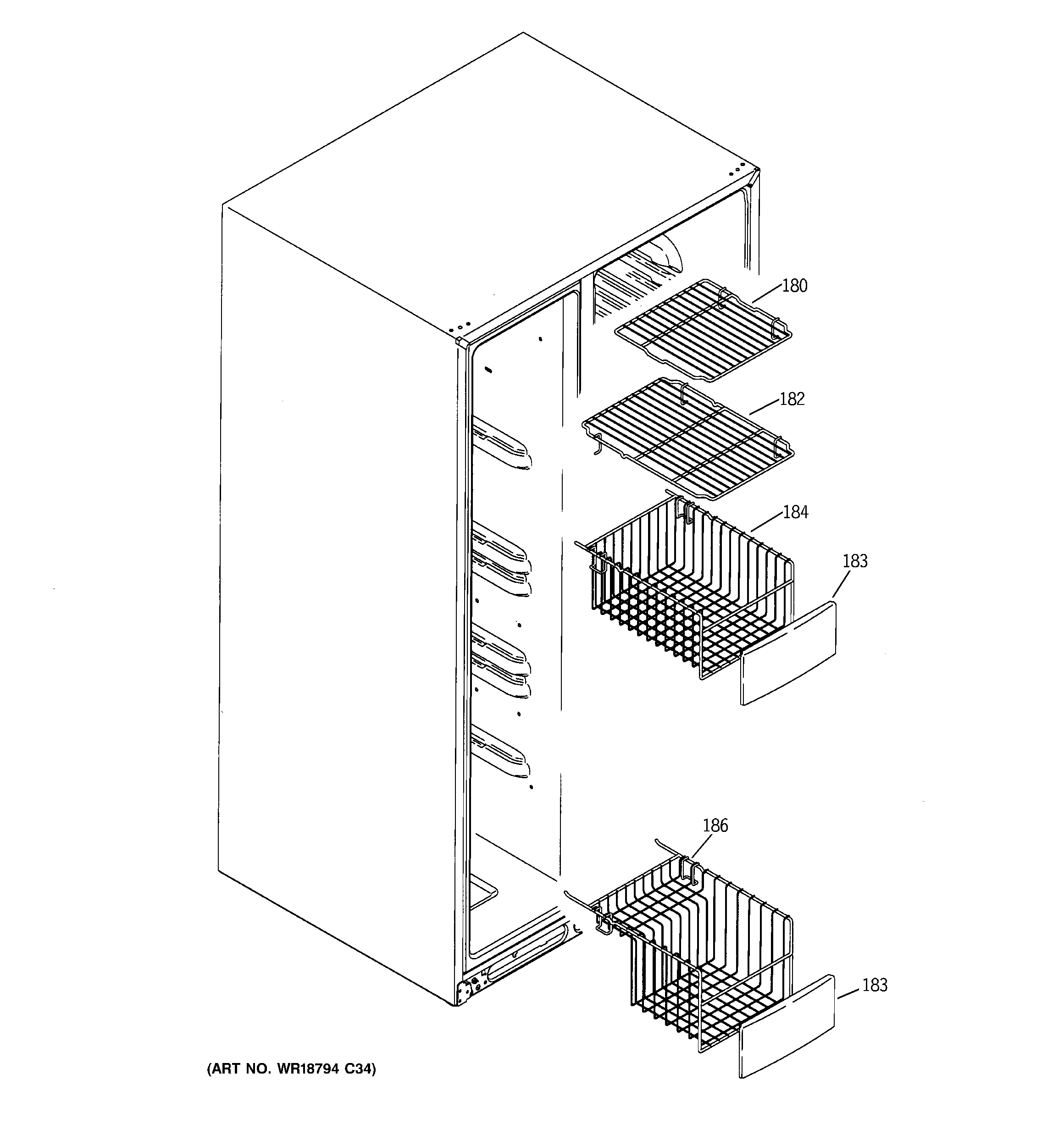 180

182

184

183

186

183

(ART NO. WR18794 C34)