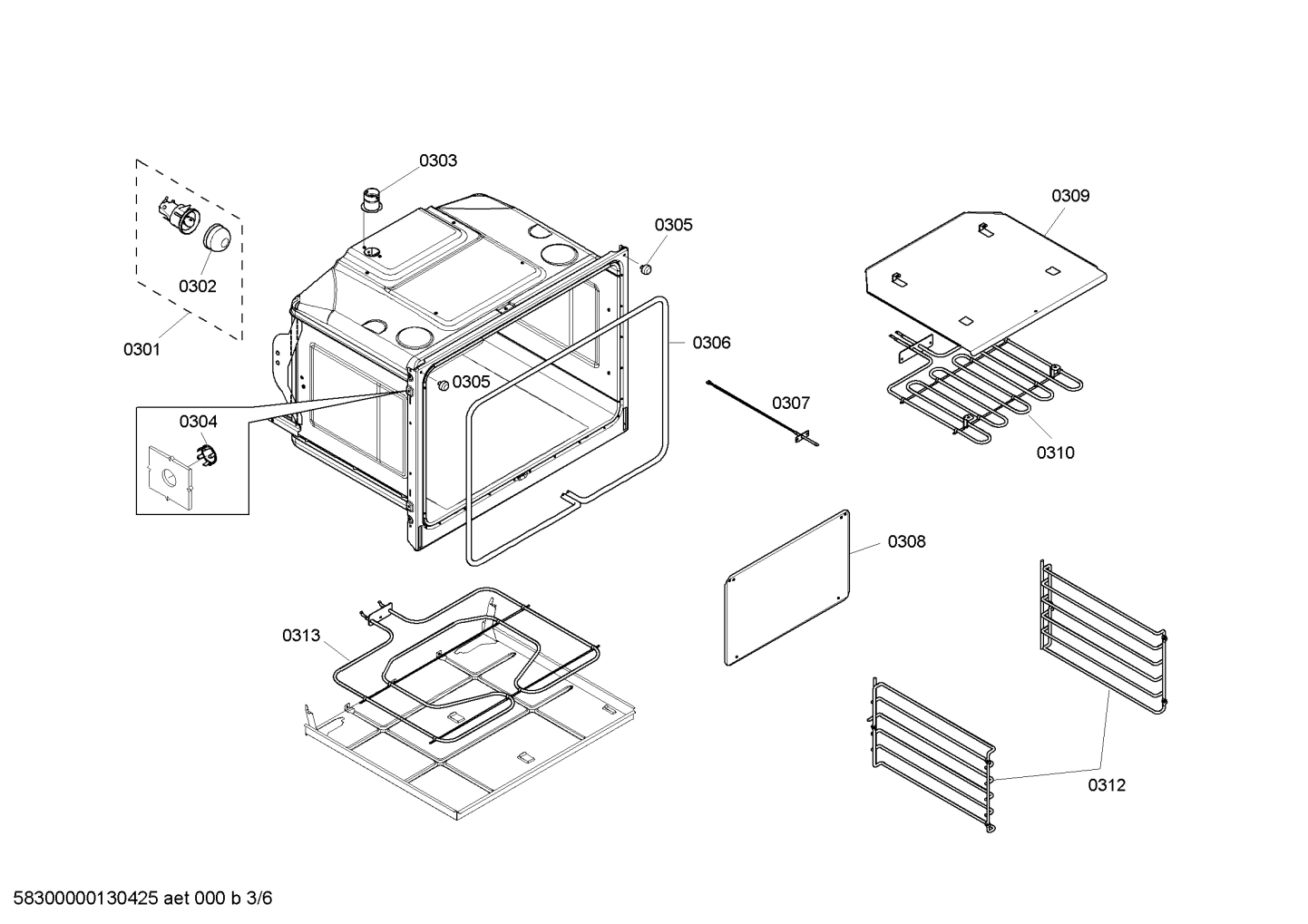 0303
0305
0309
0302
0301
0306
0305
0307
0304
0310
0308
0313
0312
58300000130425 aet 000 b 3/6