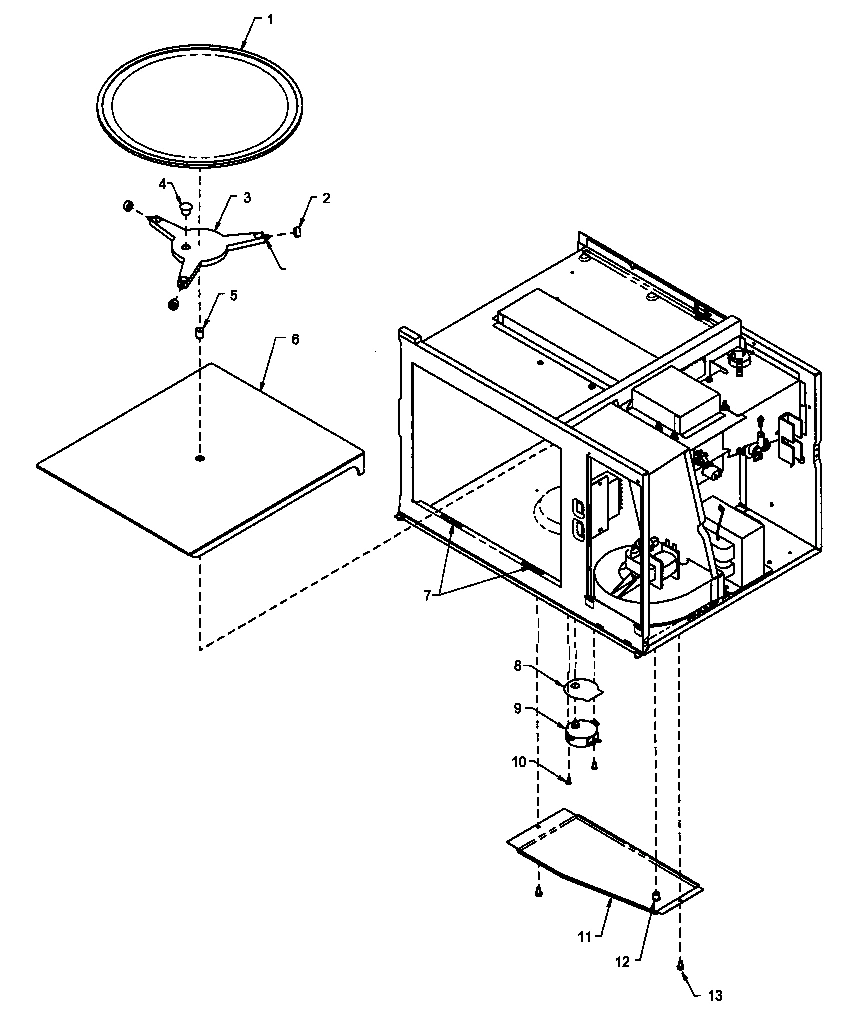 1
4
3
2
5
6
7
8
9
10
11
12
13