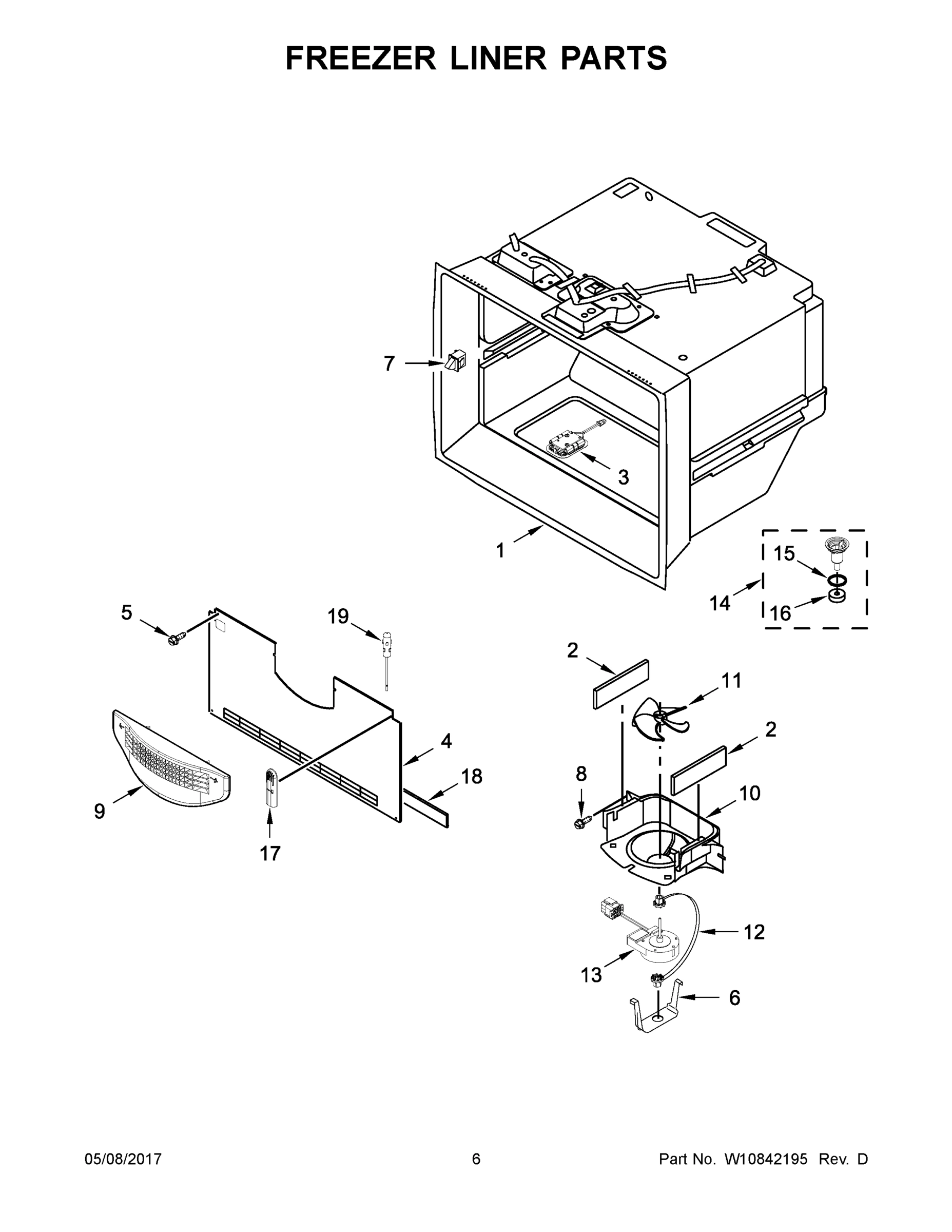 FREEZER LINER PARTS

7

3

1

15

14

16

5

19

2

11

2

4

18

8

10

9

17

12

13

6

05/08/2017

6

Part No. W10842195 Rev. D