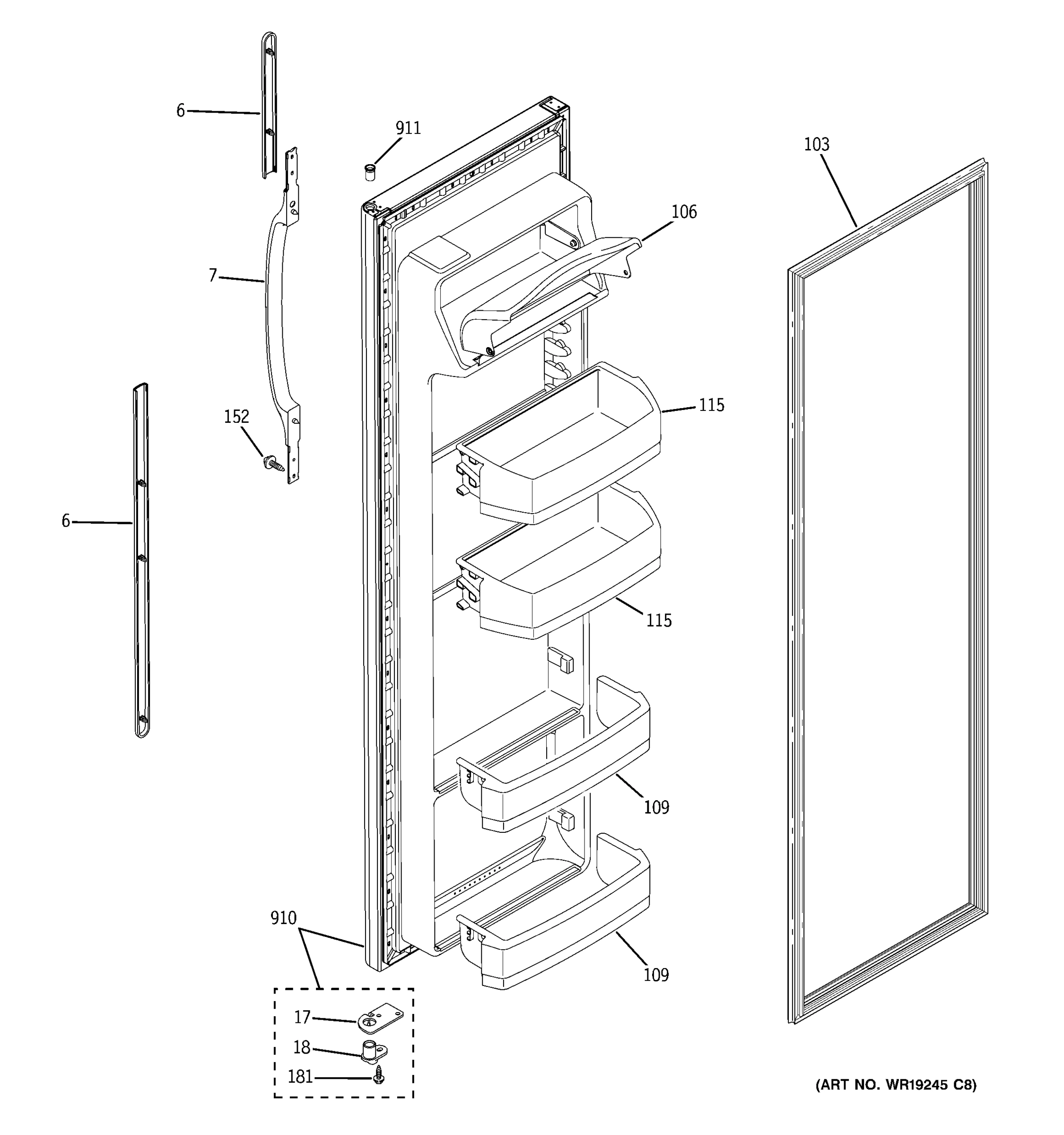 6
911
103
106
7
115
152
6
115
109
910
109
17
18
181
(ART NO. WR19245 C8)