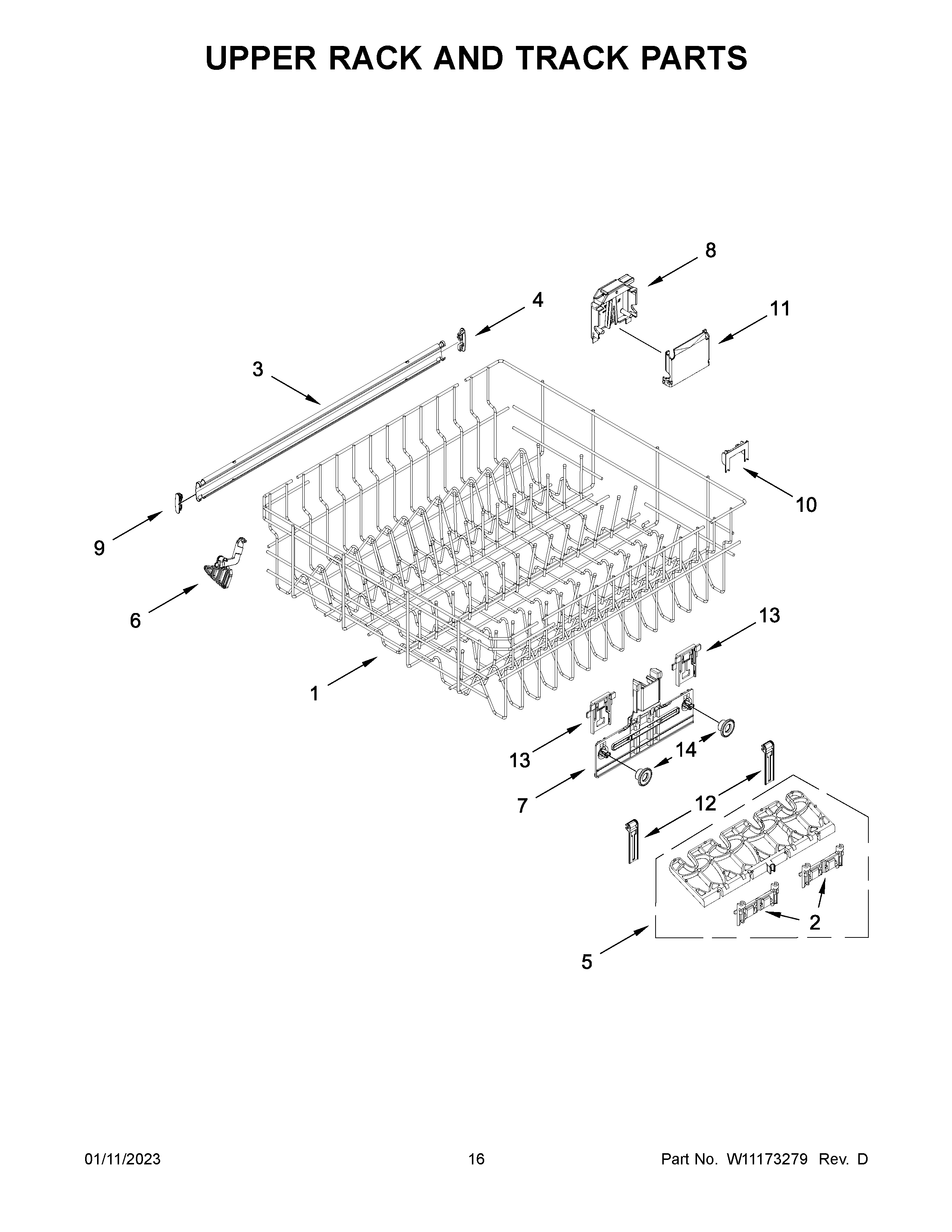 UPPER RACK AND TRACK PARTS

8
4
11
3
10
9
6
13
1
13
14
7
12
2
5

01/11/2023
16
Part No. W11173279 Rev. D