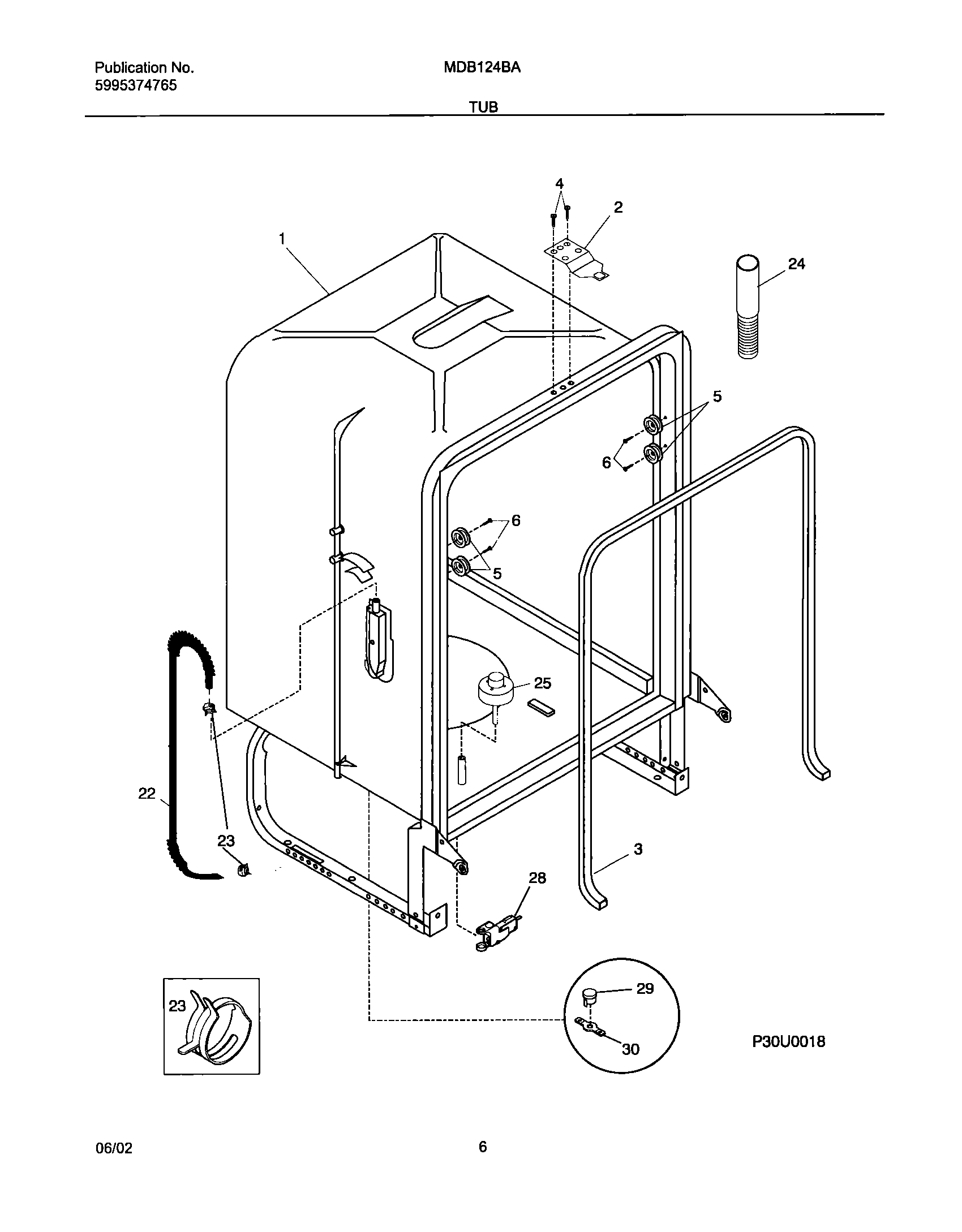 Publication No.
5995374765

MDB124BA

TUB

4
2
1
24
5
6
6
5
25
22
23
3
28
23
29
30
P30U0018

06/02

6