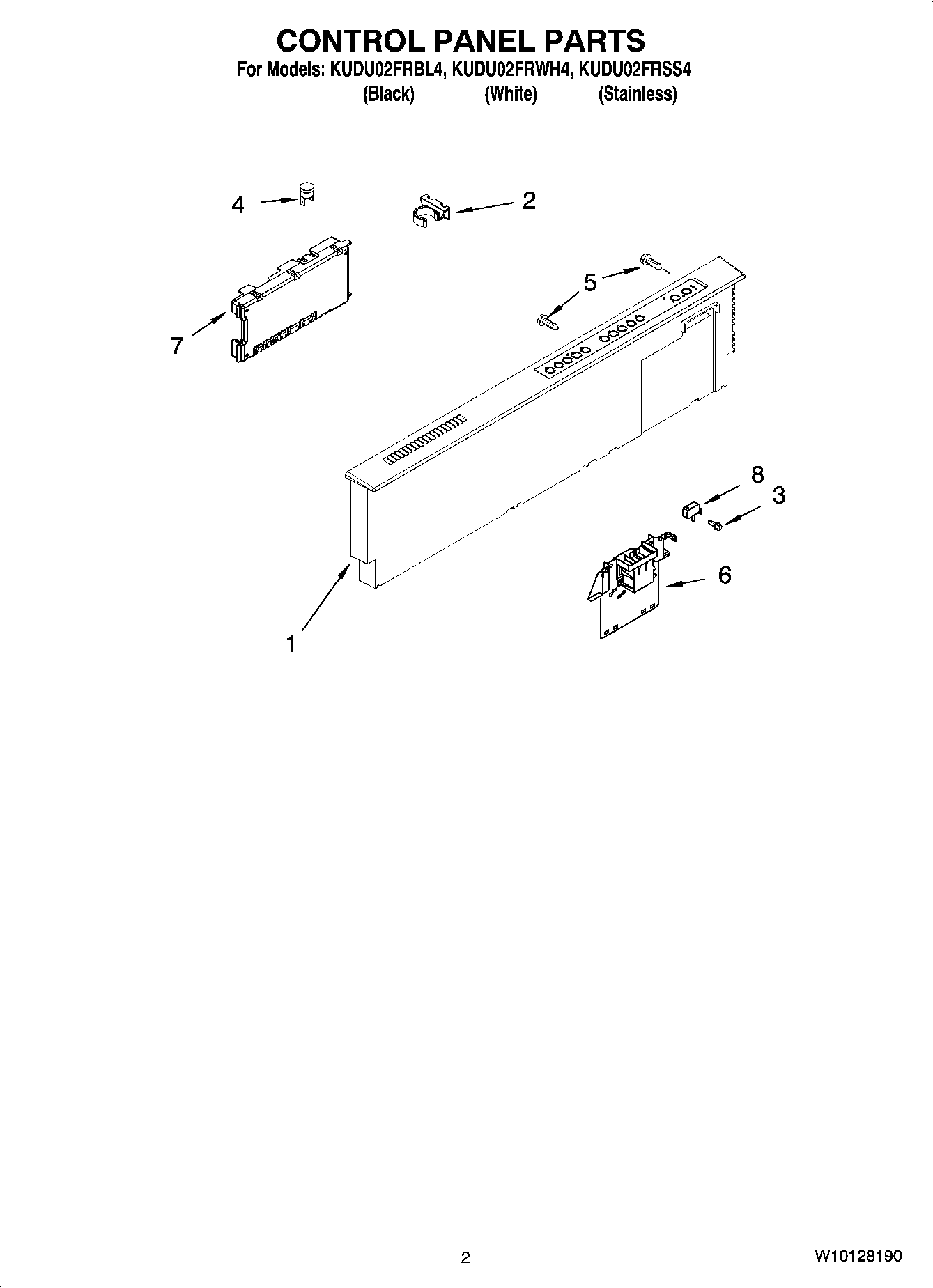 CONTROL PANEL PARTS

For Models: KUDU02FRBL4, KUDU02FRWH4, KUDU02FRSS4
(Black) (White) (Stainless)

4

2

5

7

8

3

6

1

2

W10128190