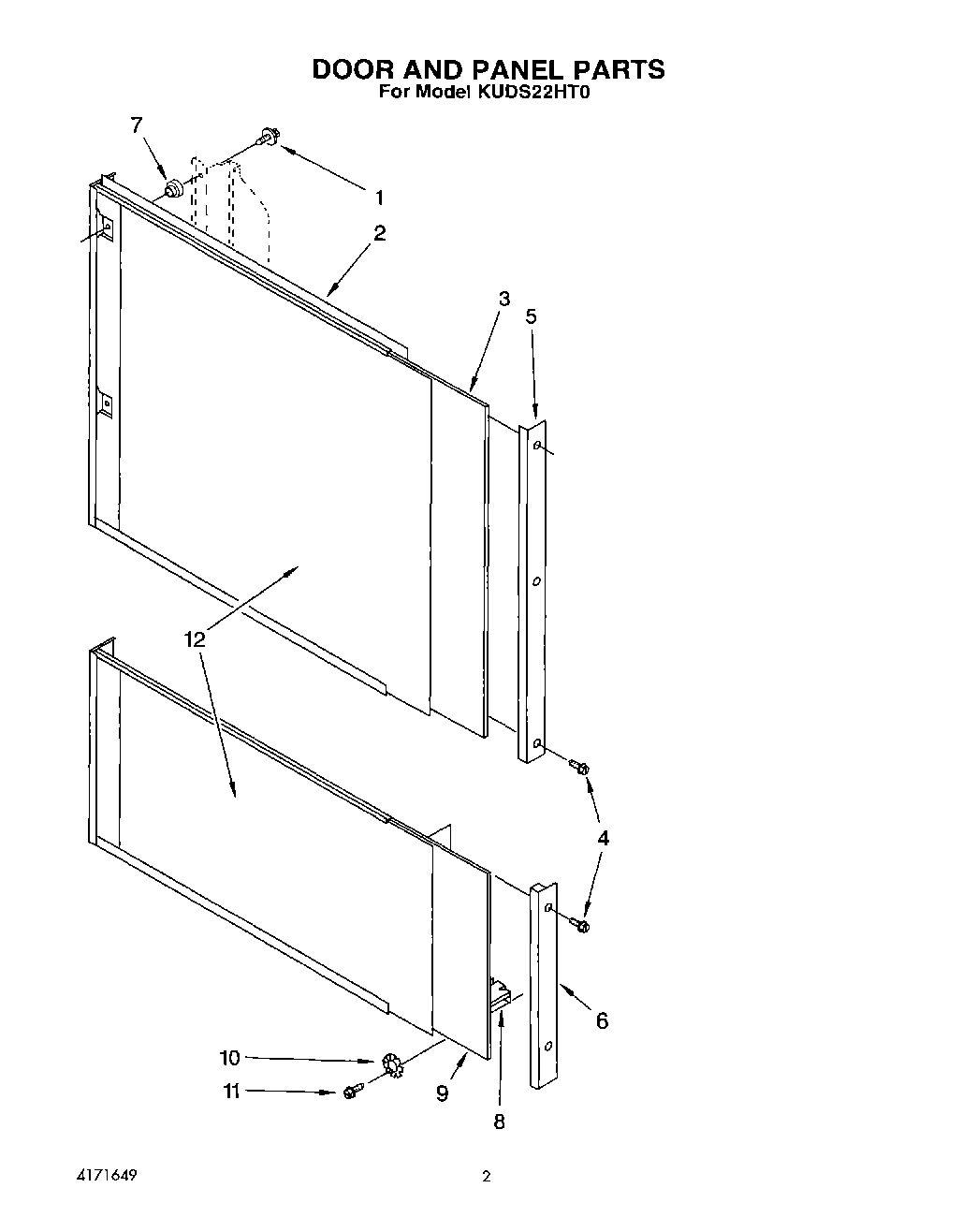 DOOR AND PANEL PARTS
For Model KUDS22HT0

7
1
2
3
5
12
4
6
10
11
9
8

4171649

2