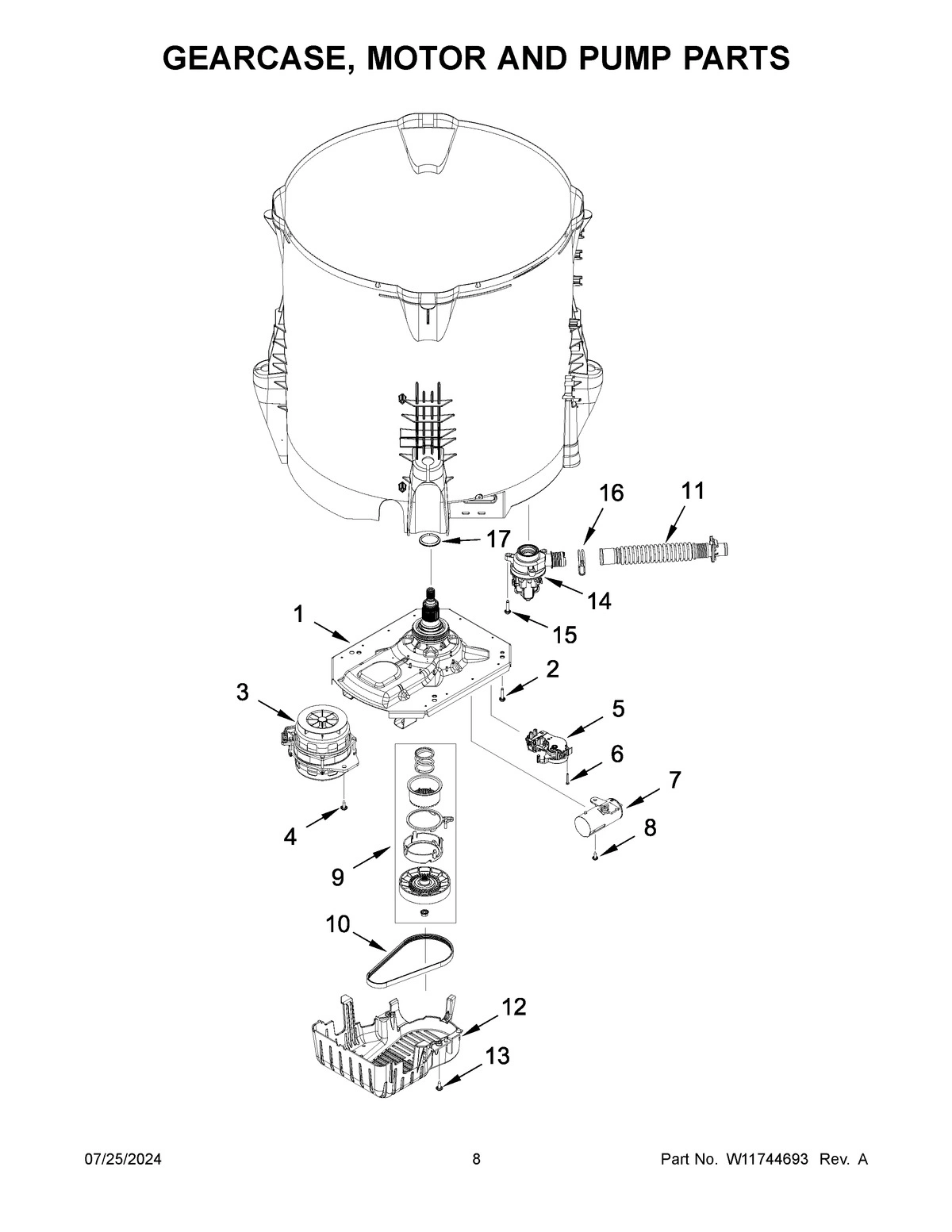 GEARCASE, MOTOR AND PUMP PARTS

16
11
17
14
1
15
2
3
5
6
7
4
8
9
10
12
13

07/25/2024
8
Part No. W11744693 Rev. A