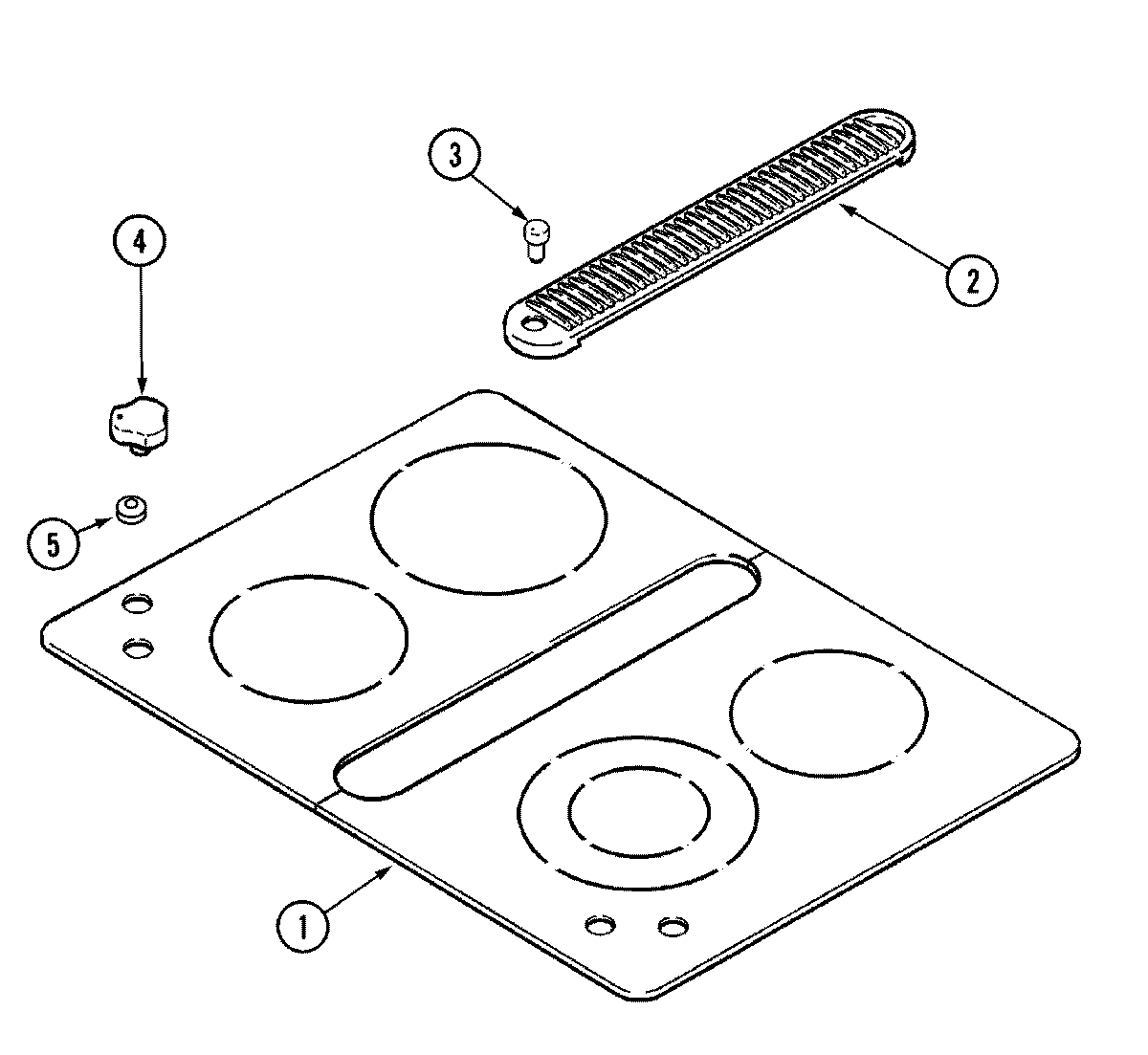 3
4
2
5
1