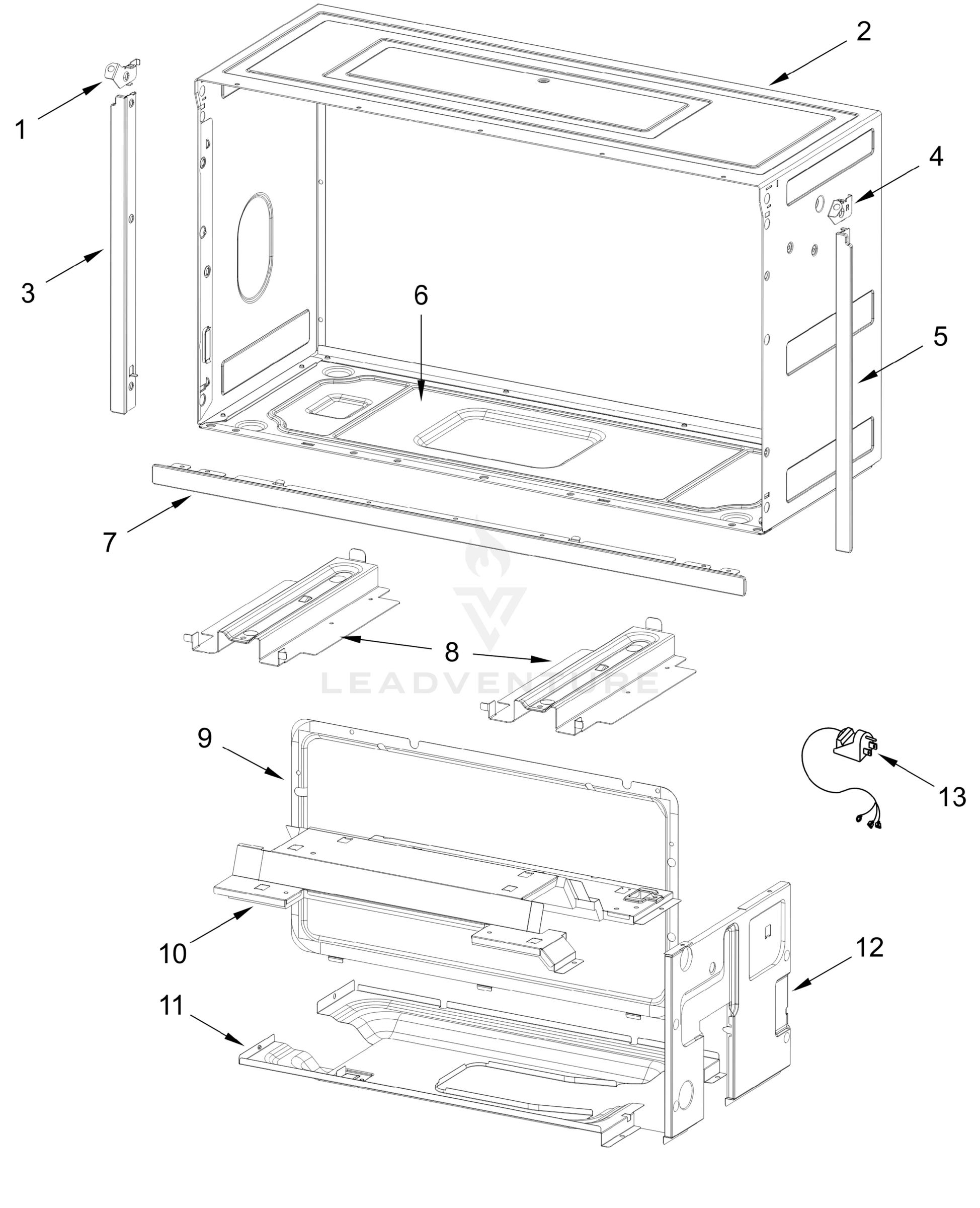 2
1
4
3
6
5
7
8
LEADVENTURE
9
13
10
12
11