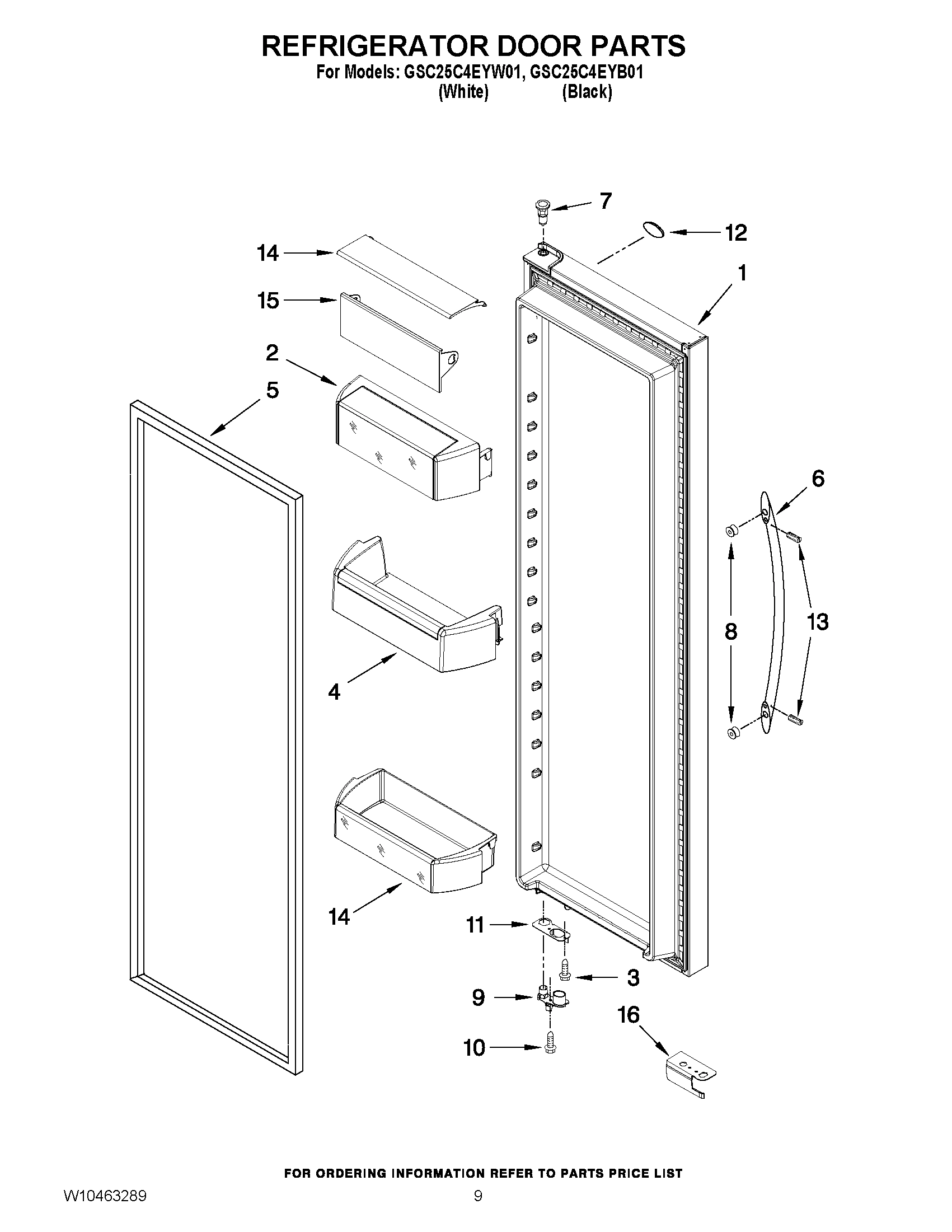 REFRIGERATOR DOOR PARTS

For Models: GSC25C4EYW01, GSC25C4EYB01
(White) (Black)

7
12
14
1
15
2
5
6
8
13
4
14
11
3
9
16
10

FOR ORDERING INFORMATION REFER TO PARTS PRICE LIST

W10463289

9