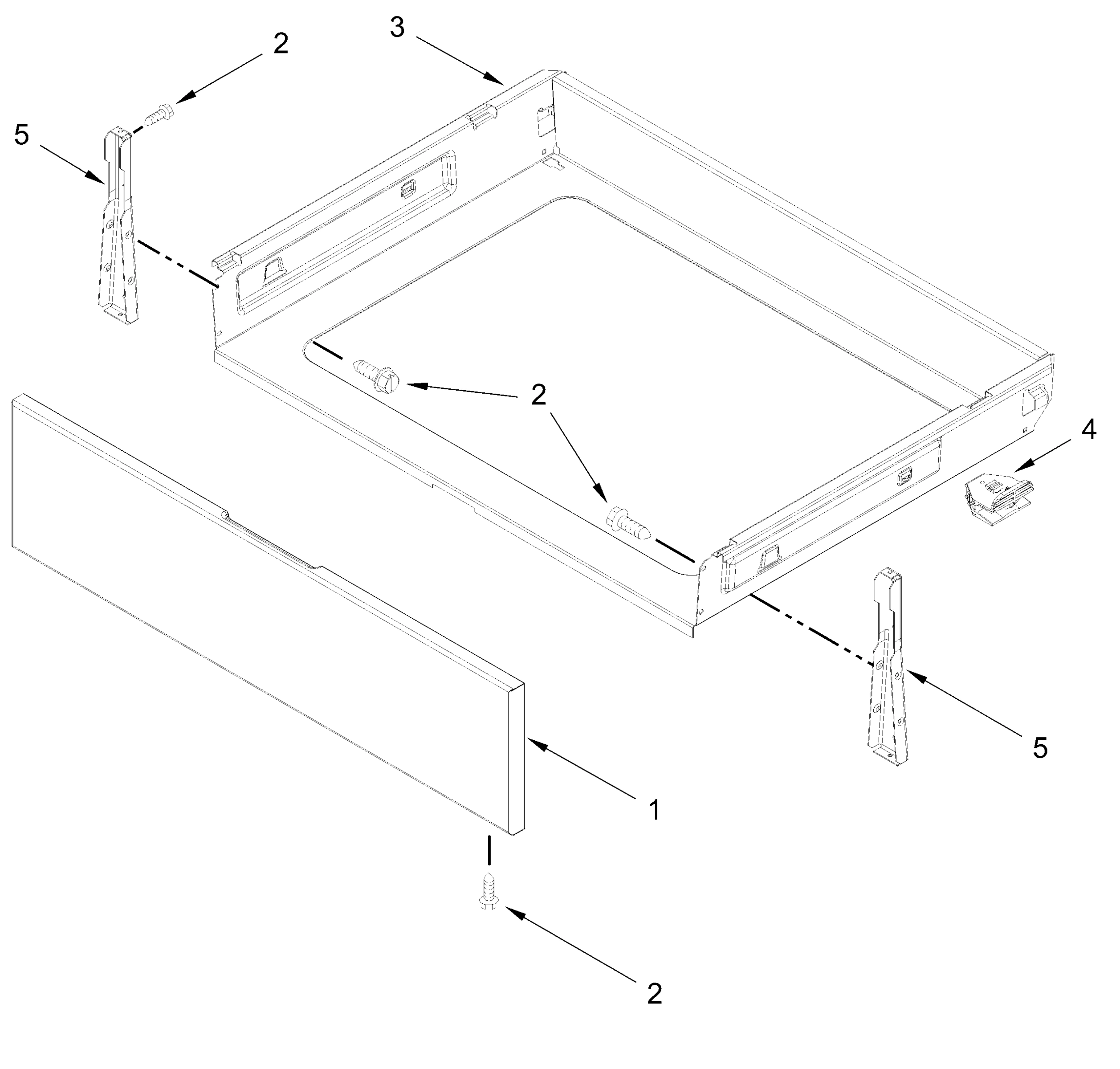 3
2
5
2
4
5
1
2