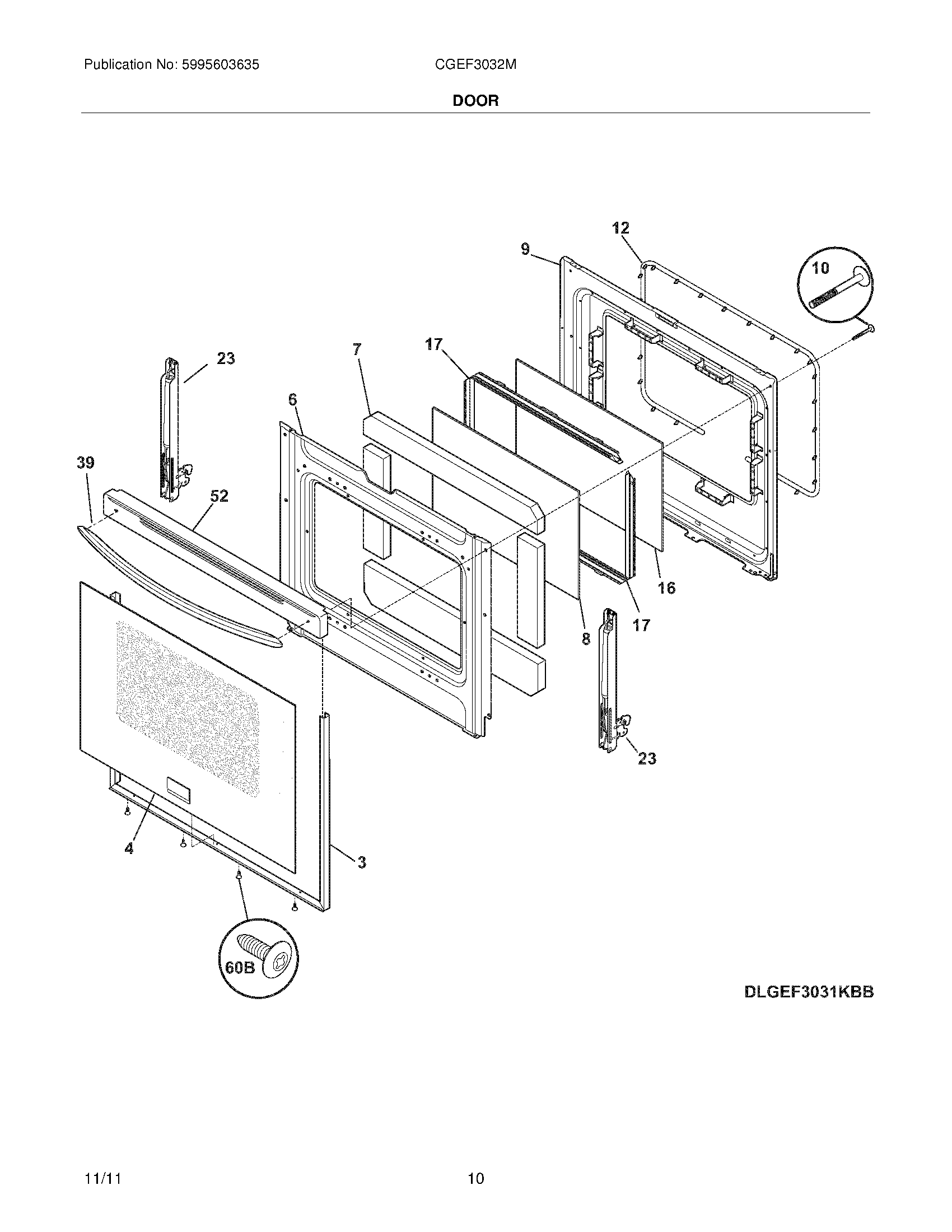 Publication No: 5995603635

CGEF3032M

DOOR

12

9

10

23

7

17

6

39

52

16

17

8

23

4

3

60B

DLGEF3031KBB

11/11

10