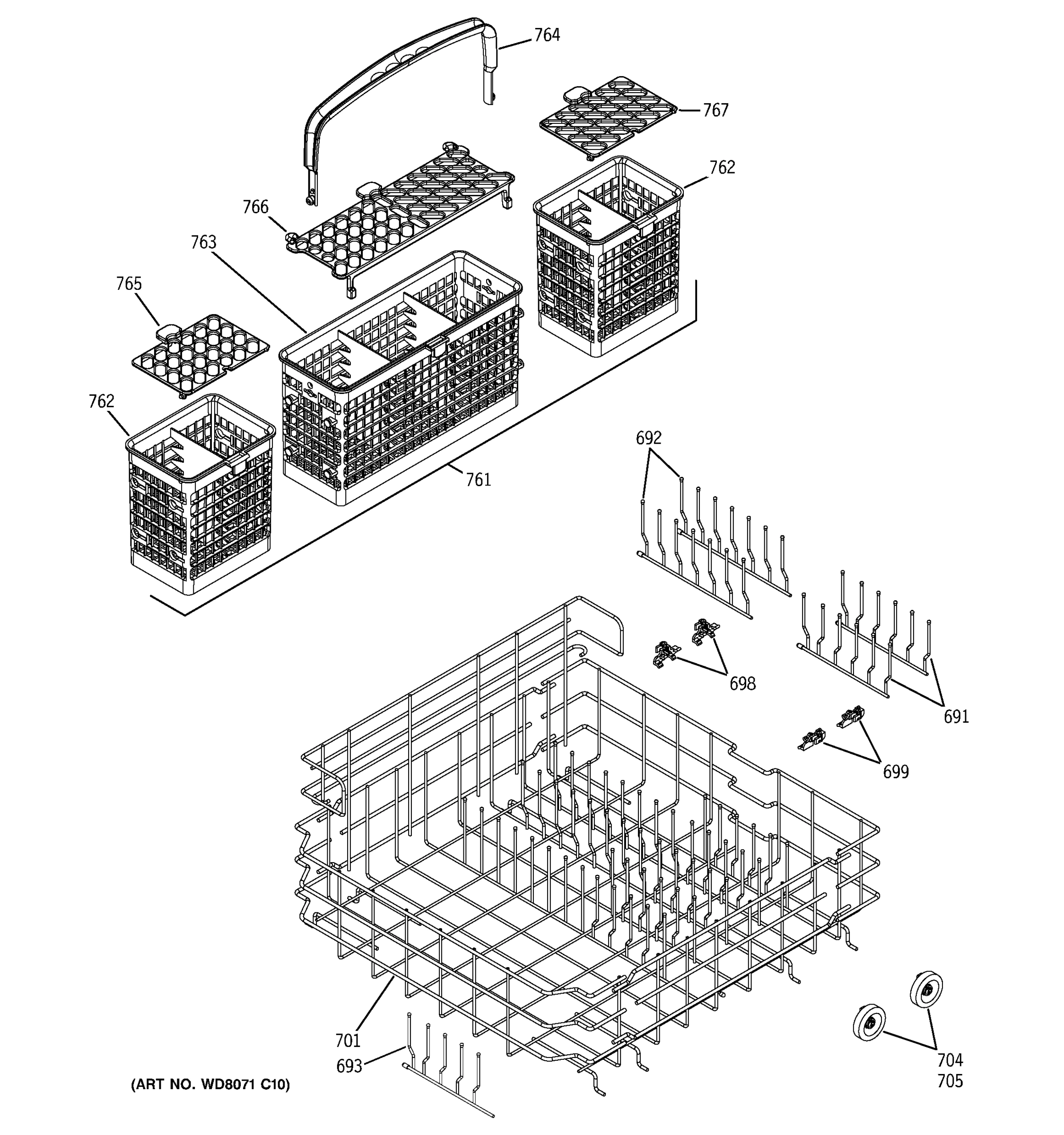 764
767
762
766
763
765
762
761
692
698
691
699
701
693
704
705
(ART NO. WD8071 C10)