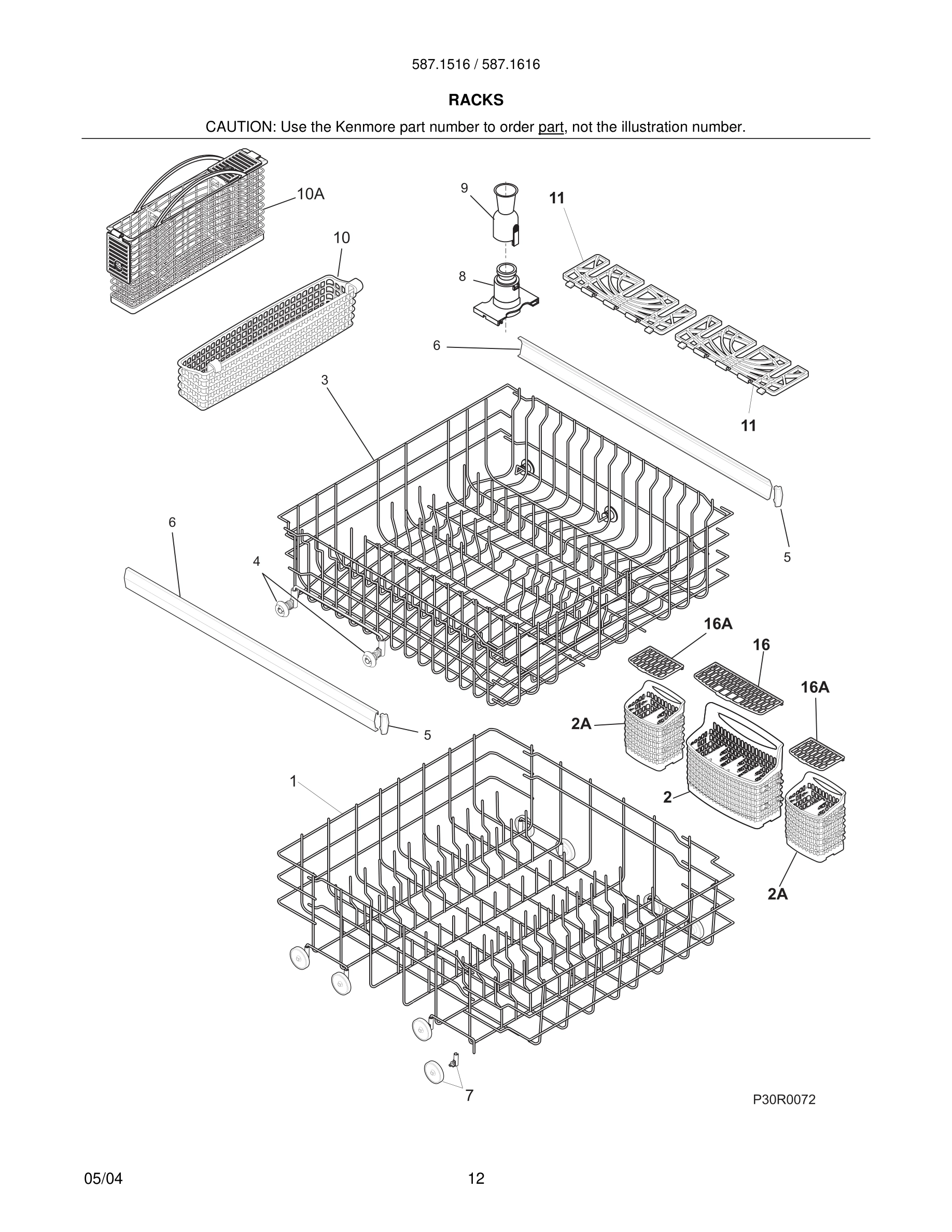 587.1516 / 587.1616

RACKS

CAUTION: Use the Kenmore part number to order part, not the illustration number.

10A
10
9
11
8
6
3
11
6
4
5
16A
16
16A
2A
5
1
2
2A
7
P30R0072

05/04
12