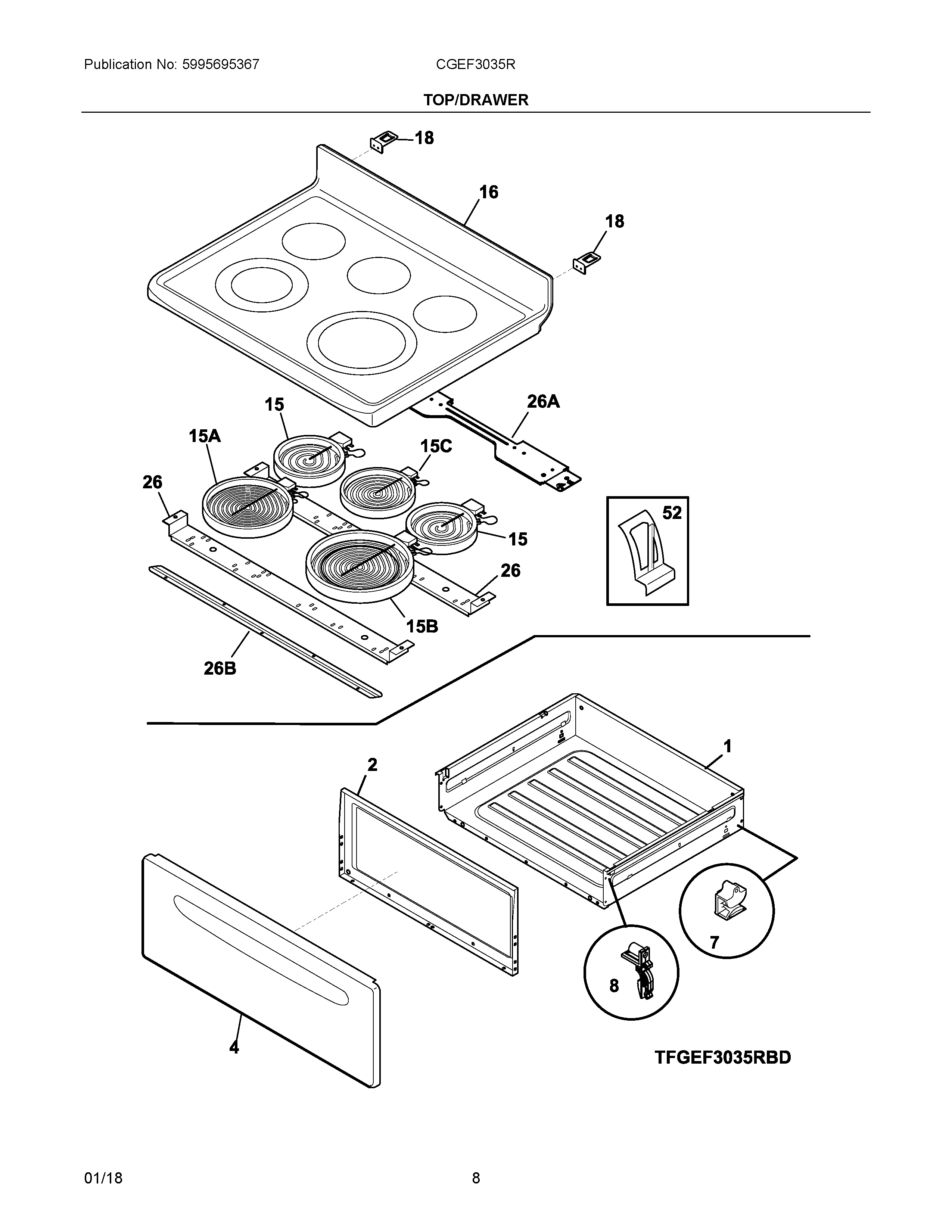 Publication No: 5995695367

CGEF3035R

TOP/DRAWER

18

16

18

15

26A

15A

15C

26

52

15

26

15B

26B

1

2

7

8

4

TFGEF3035RBD

01/18

8