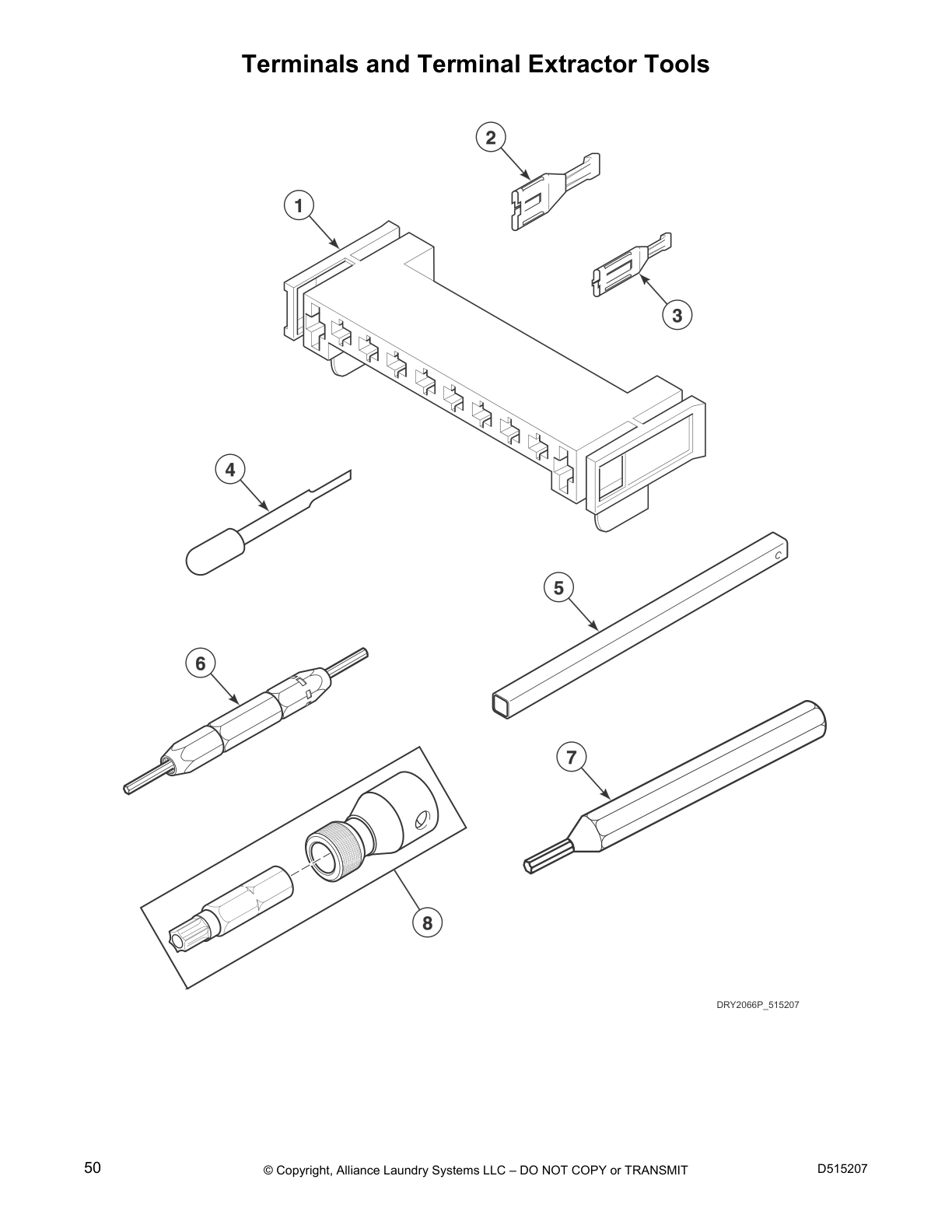 Terminals and Terminal Extractor Tools

2

1

3

4

5

6

7

8

DRY2066P_515207

50

© Copyright, Alliance Laundry Systems LLC – DO NOT COPY or TRANSMIT

D515207