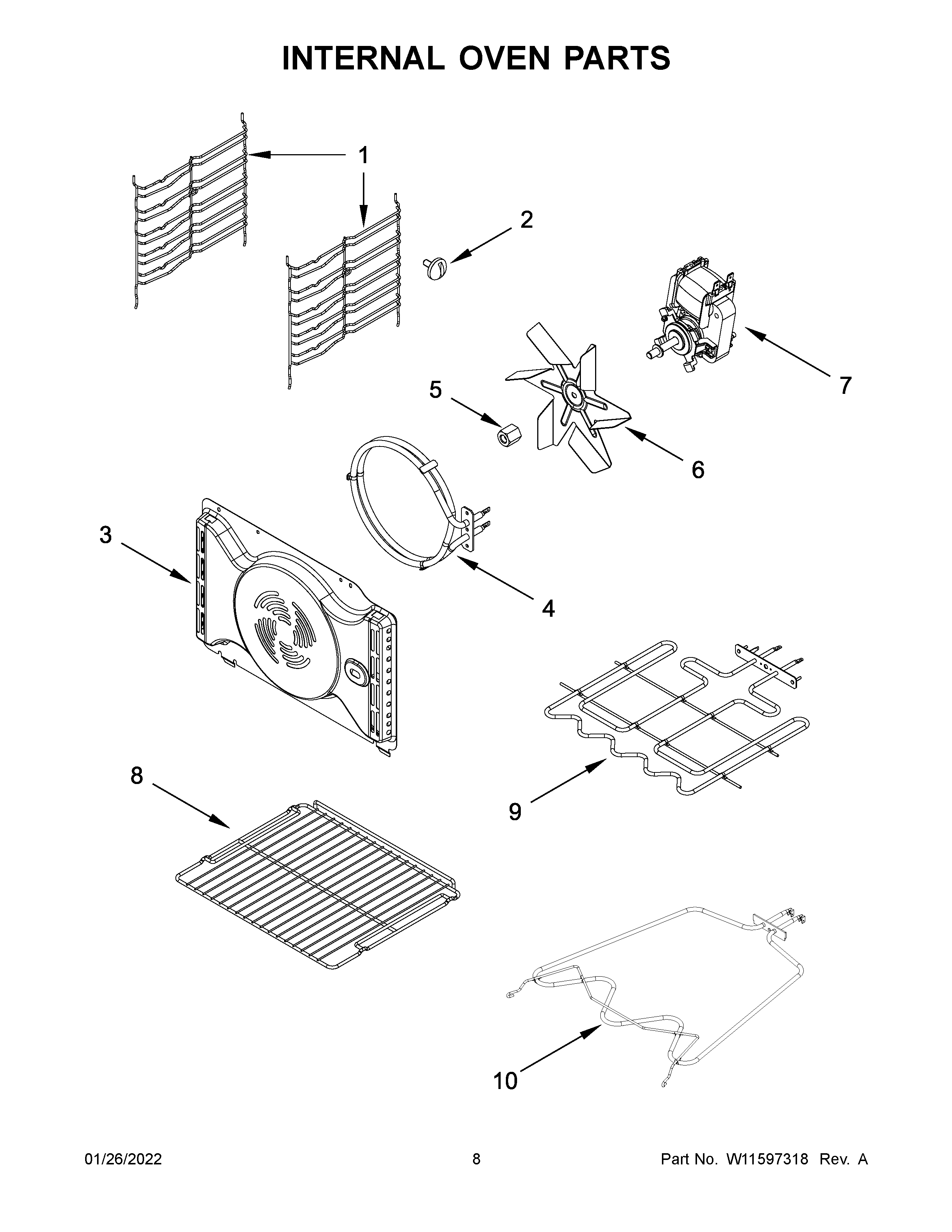 INTERNAL OVEN PARTS

1

2

7

5

6

3

4

8

9

10

01/26/2022

8

Part No. W11597318 Rev. A