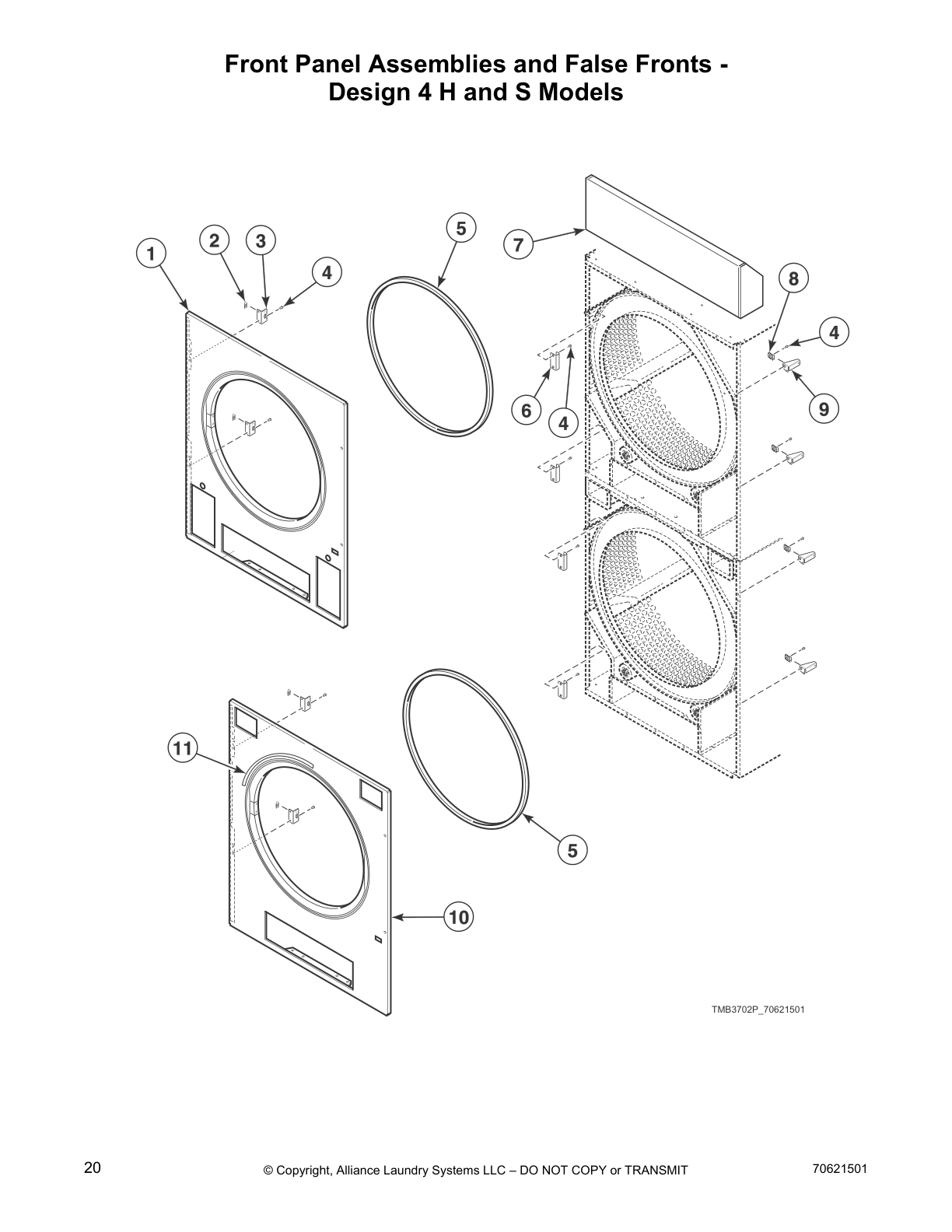 Front Panel Assemblies and False Fronts - Design 4 H and S Models

1
2
3
4
5
7
8
4
6
4
9
11
5
10

TMB3702P_70621501

20 © Copyright, Alliance Laundry Systems LLC – DO NOT COPY or TRANSMIT 70621501