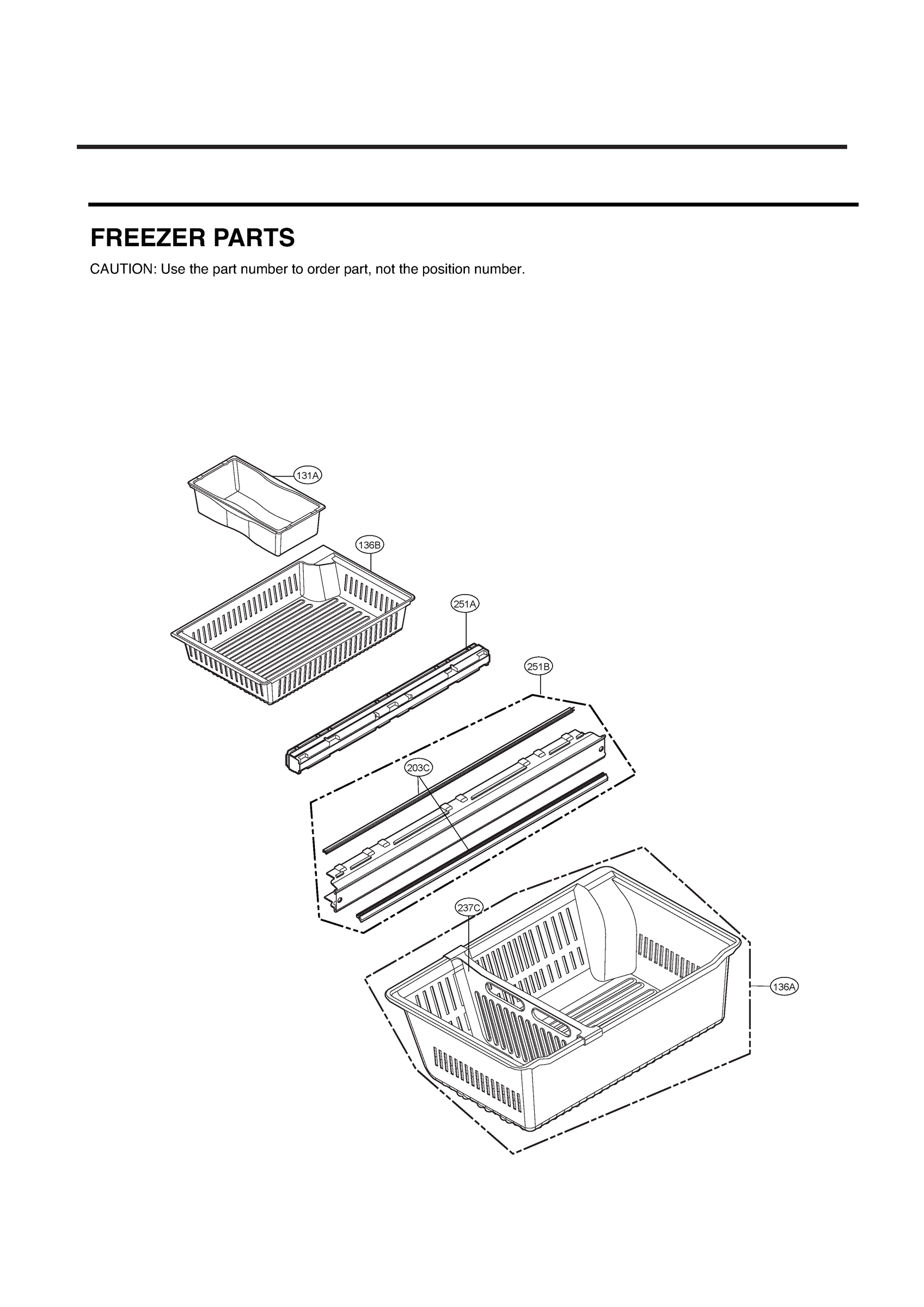 FREEZER PARTS

CAUTION: Use the part number to order part, not the position number.

131A

136B

251A

251B

203C

237C

136A