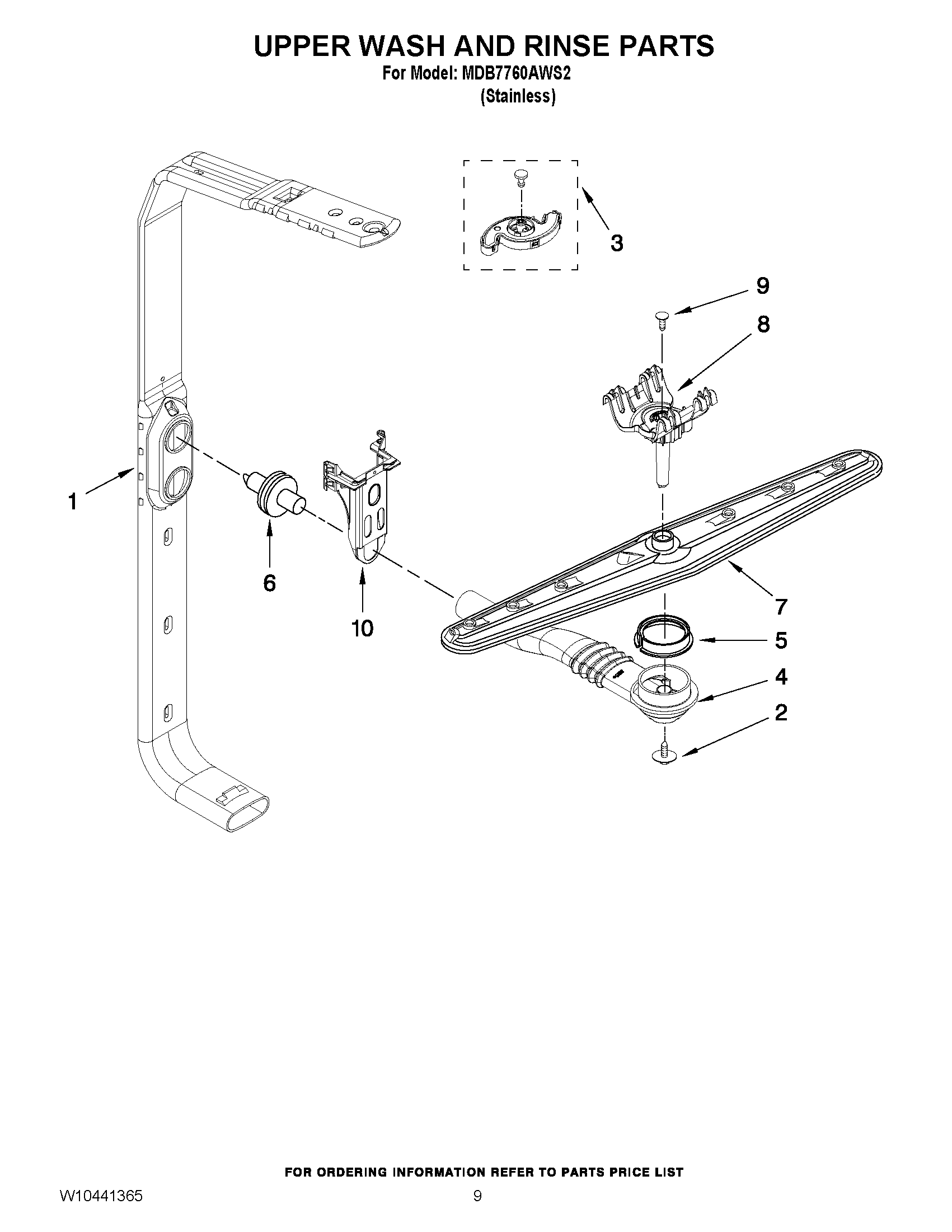 UPPER WASH AND RINSE PARTS
For Model: MDB7760AWS2
(Stainless)

3

9

8

1

6

10

7

5

4

2

FOR ORDERING INFORMATION REFER TO PARTS PRICE LIST

W10441365

9