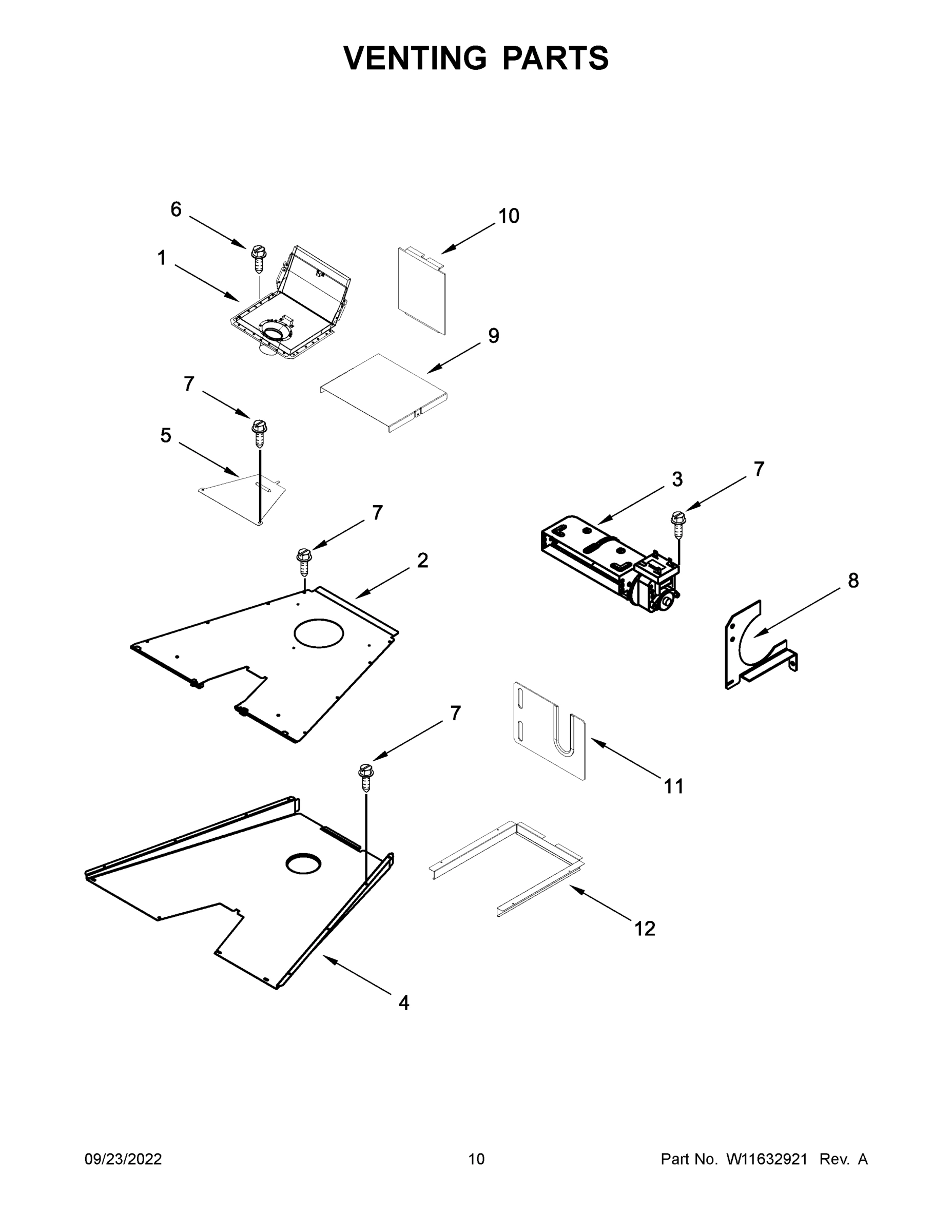 VENTING PARTS

6
10
1
9
7
5
3
7
7
2
8
7
11
12
4

09/23/2022
10
Part No. W11632921 Rev. A