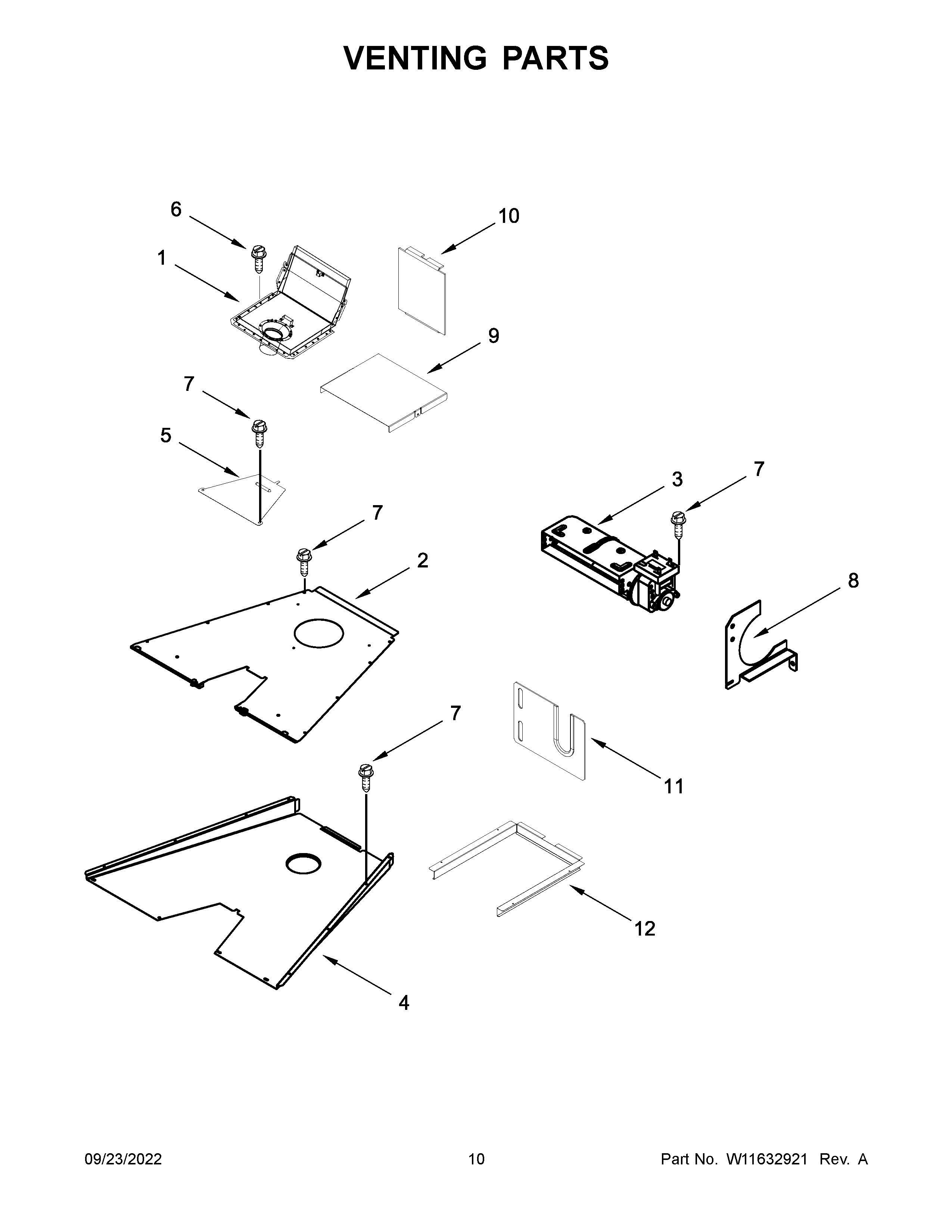 VENTING PARTS

6

10

1

9

7

5

3

7

7

2

8

7

11

12

4

09/23/2022

10

Part No. W11632921 Rev. A