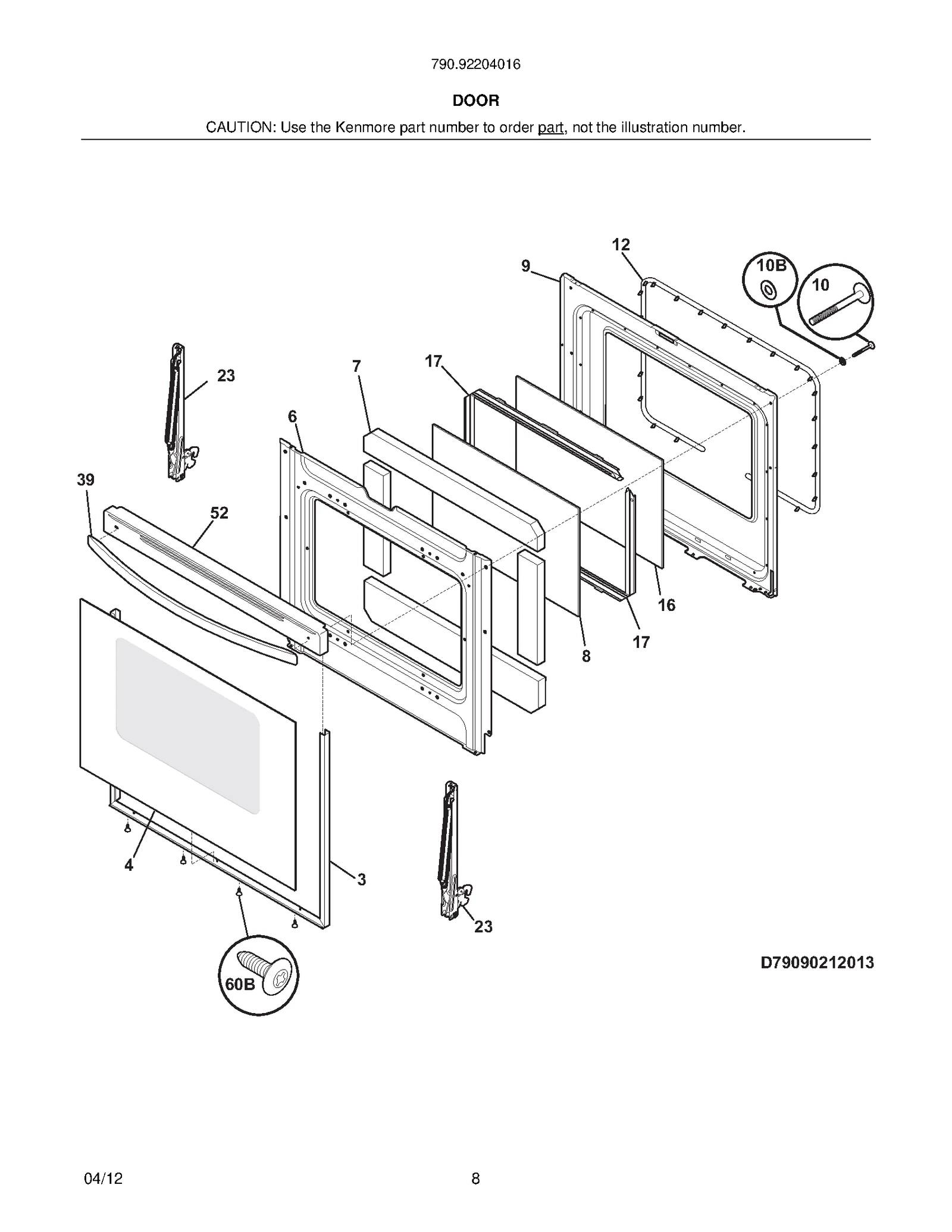 790.92204016

DOOR

CAUTION: Use the Kenmore part number to order part, not the illustration number.

12
9
10B
10
23
7
17
6
39
52
16
17
8
4
3
23
60B

D79090212013

04/12

8