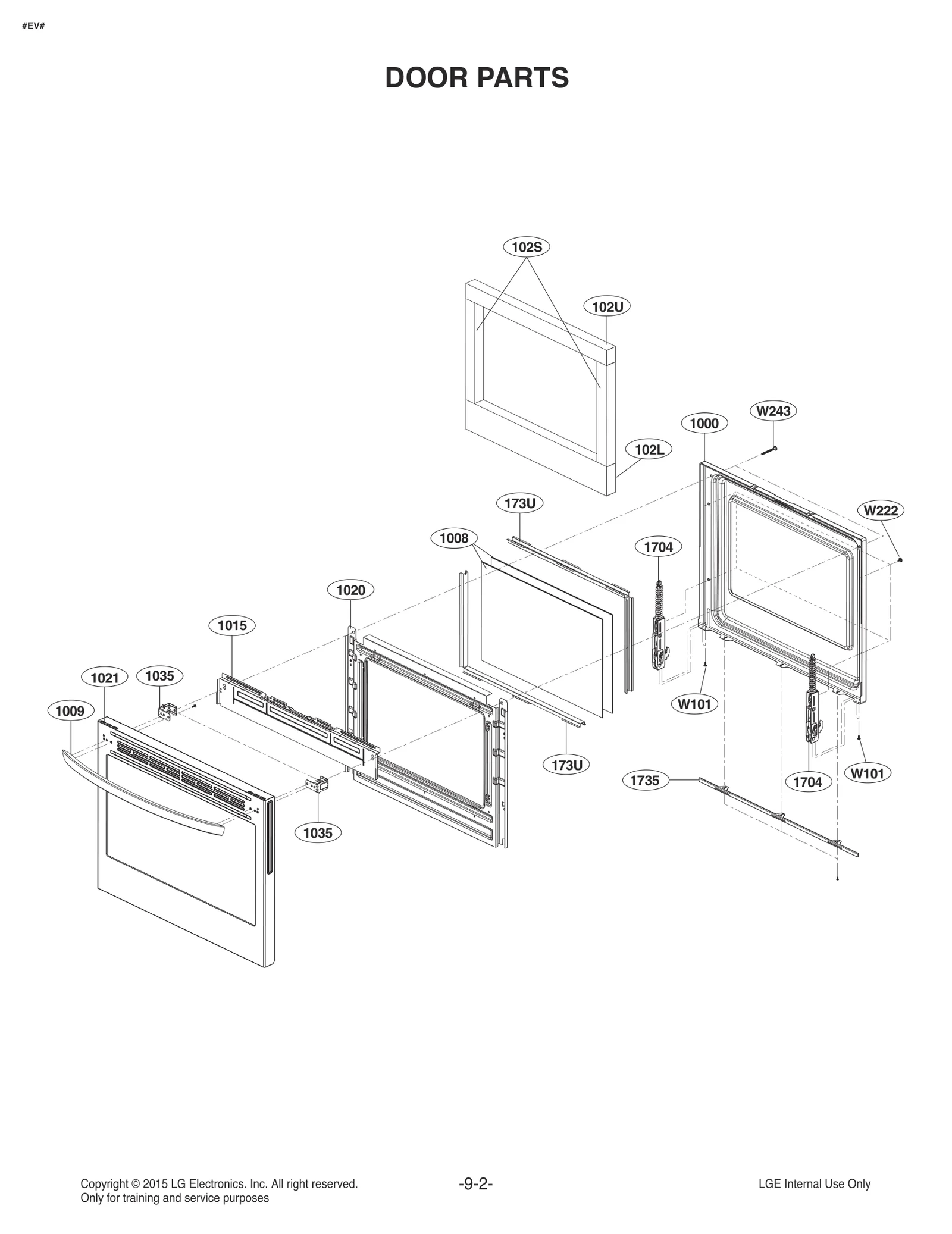 #EV#

DOOR PARTS

102S
102U
W243
1000
102L
173U
W222
1008
1704
1020
1015
1021
1035
1009
W101
173U
1735
1704
W101
1035

Copyright © 2015 LG Electronics. Inc. All right reserved.
Only for training and service purposes

-9-2-

LGE Internal Use Only