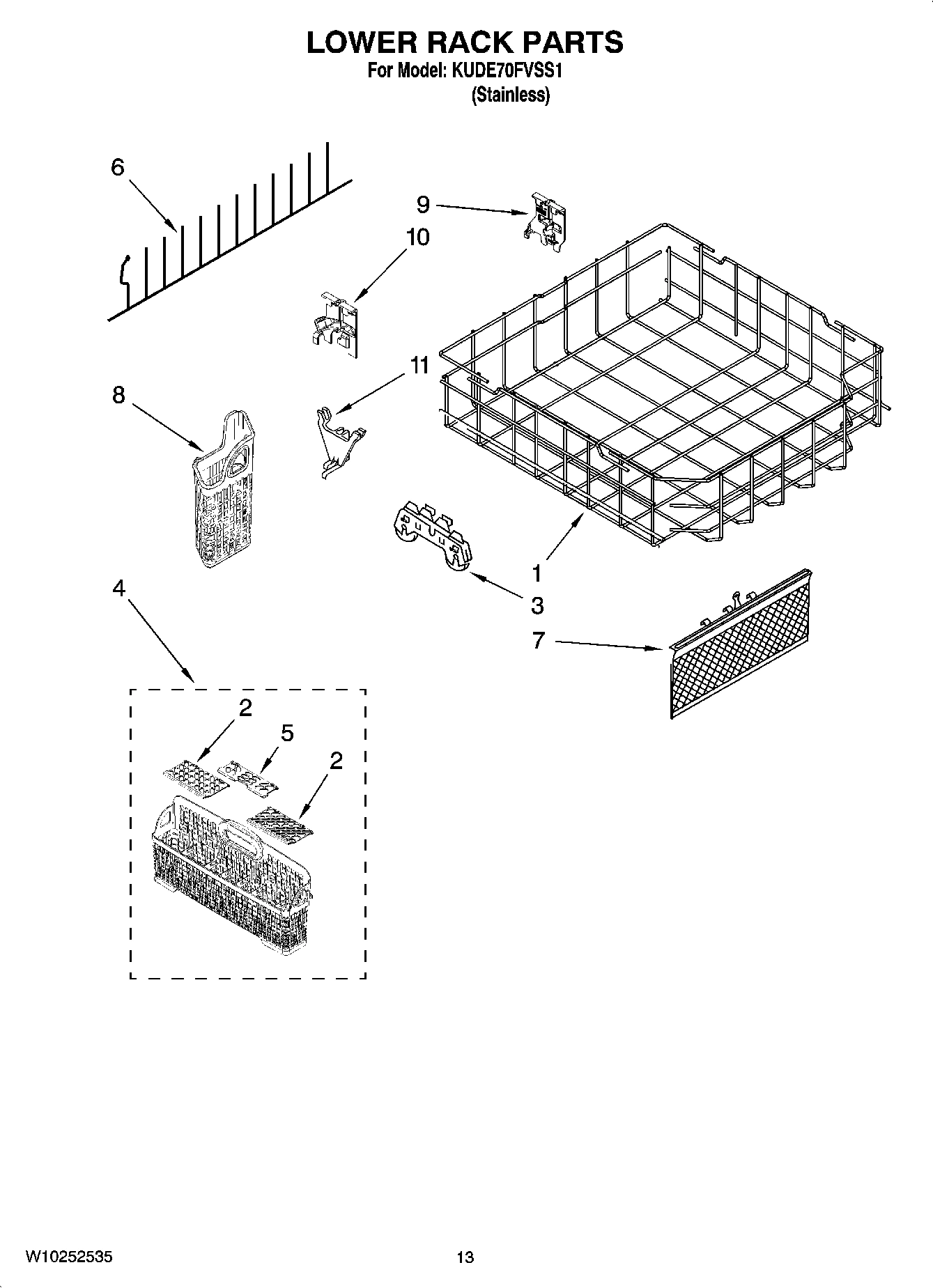 LOWER RACK PARTS
For Model: KUDE70FVSS1
(Stainless)

6
9
10
11
8
1
3
7
4
2
5
2

W10252535
13