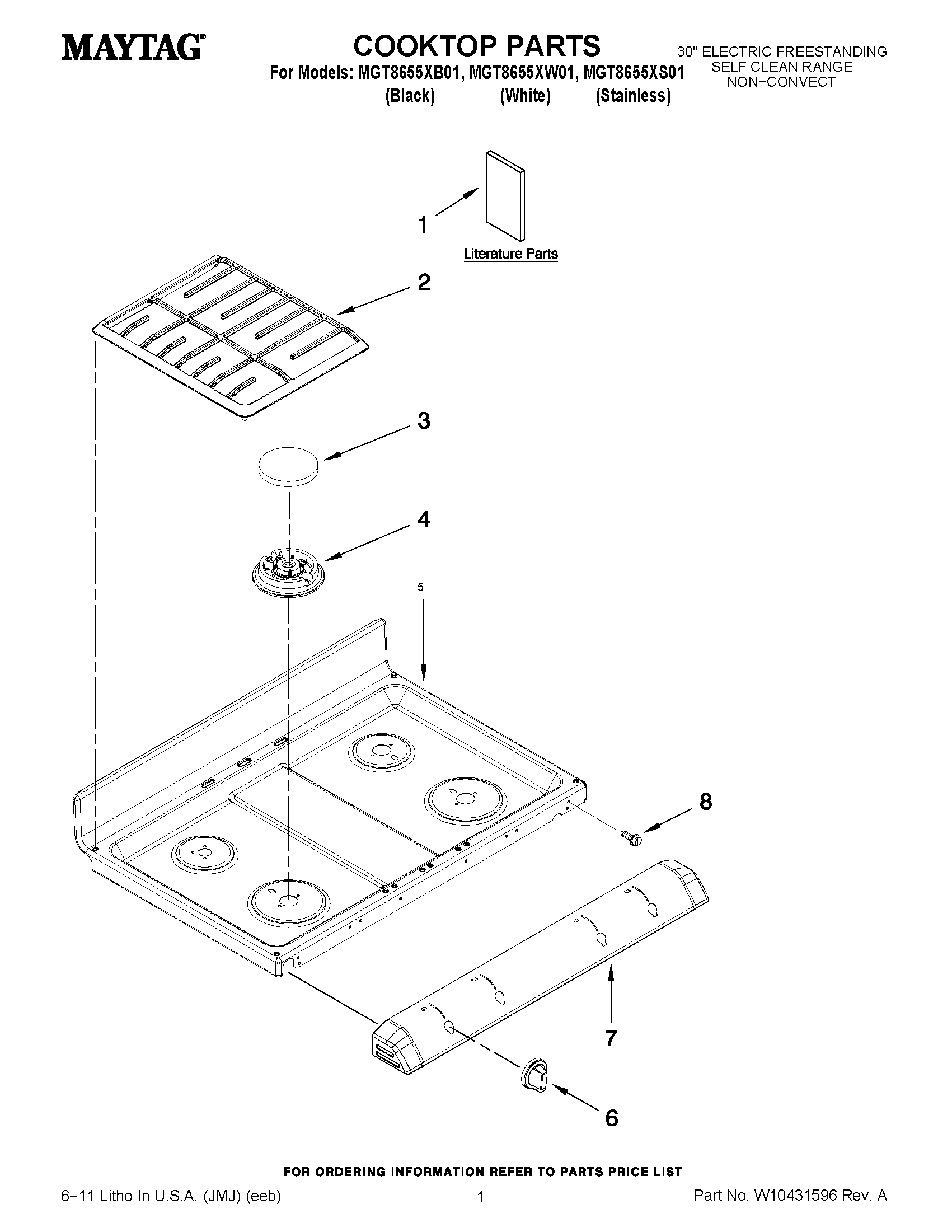 MAYTAG®

COOKTOP PARTS

For Models: MGT8655XB01, MGT8655XW01, MGT8655XS01
(Black) (White) (Stainless)

30" ELECTRIC FREESTANDING SELF CLEAN RANGE NON−CONVECT

1

Literature Parts

2

3

4

5

8

7

6

FOR ORDERING INFORMATION REFER TO PARTS PRICE LIST

6−11 Litho In U.S.A. (JMJ) (eeb)

1

Part No. W10431596 Rev. A