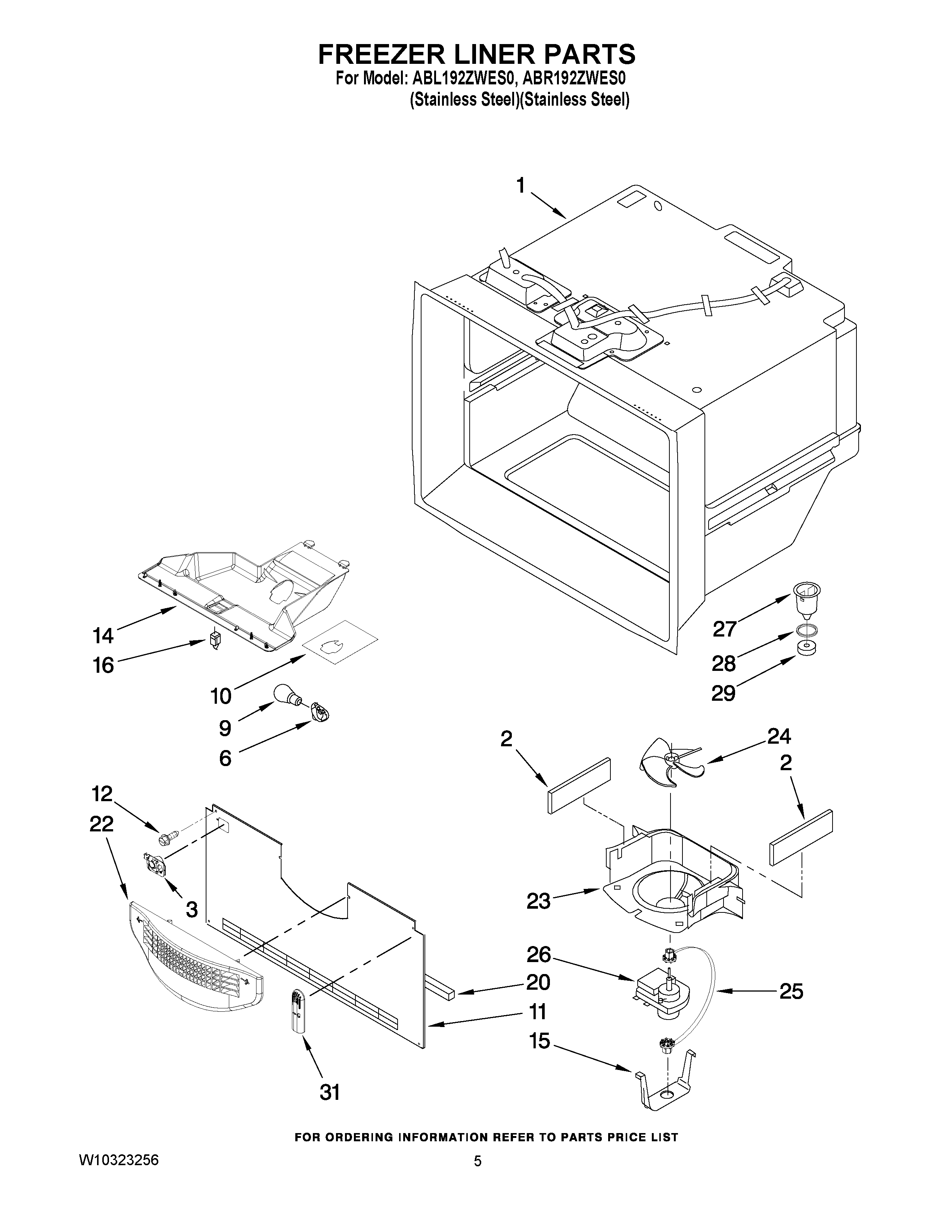 FREEZER LINER PARTS
For Model: ABL192ZWES0, ABR192ZWES0
(Stainless Steel)(Stainless Steel)

1

14
16
10
9
6

27
28
29

2
24
2

12
22
3

23
26
20
25
11
15
31

FOR ORDERING INFORMATION REFER TO PARTS PRICE LIST

W10323256
5