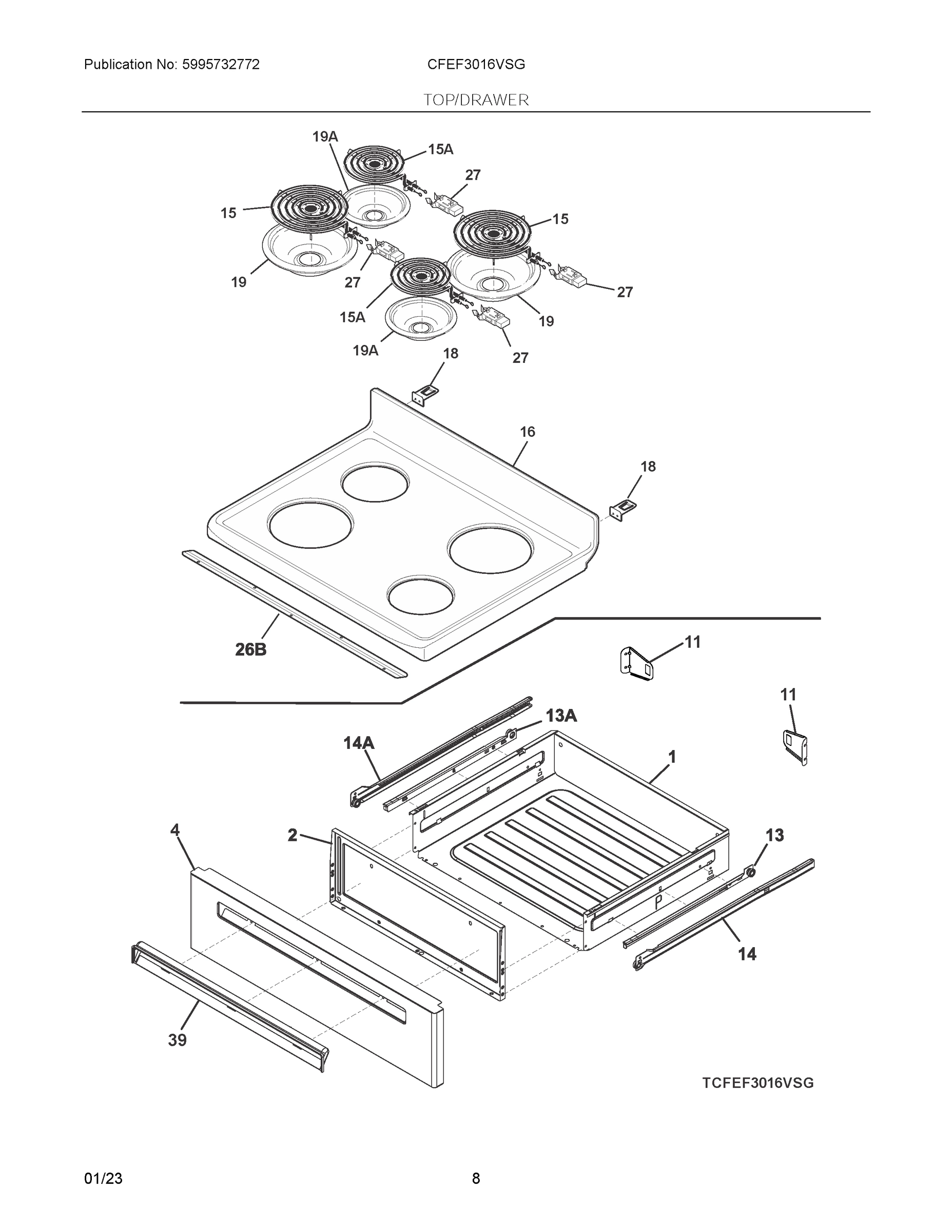 Publication No: 5995732772

CFEF3016VSG

TOP/DRAWER

19A
15A
27
15
15
19
27
27
15A
19
19A
18
27
16
18
26B
11
11
13A
14A
1
4
2
13
14
39

TCFEF3016VSG

01/23

8