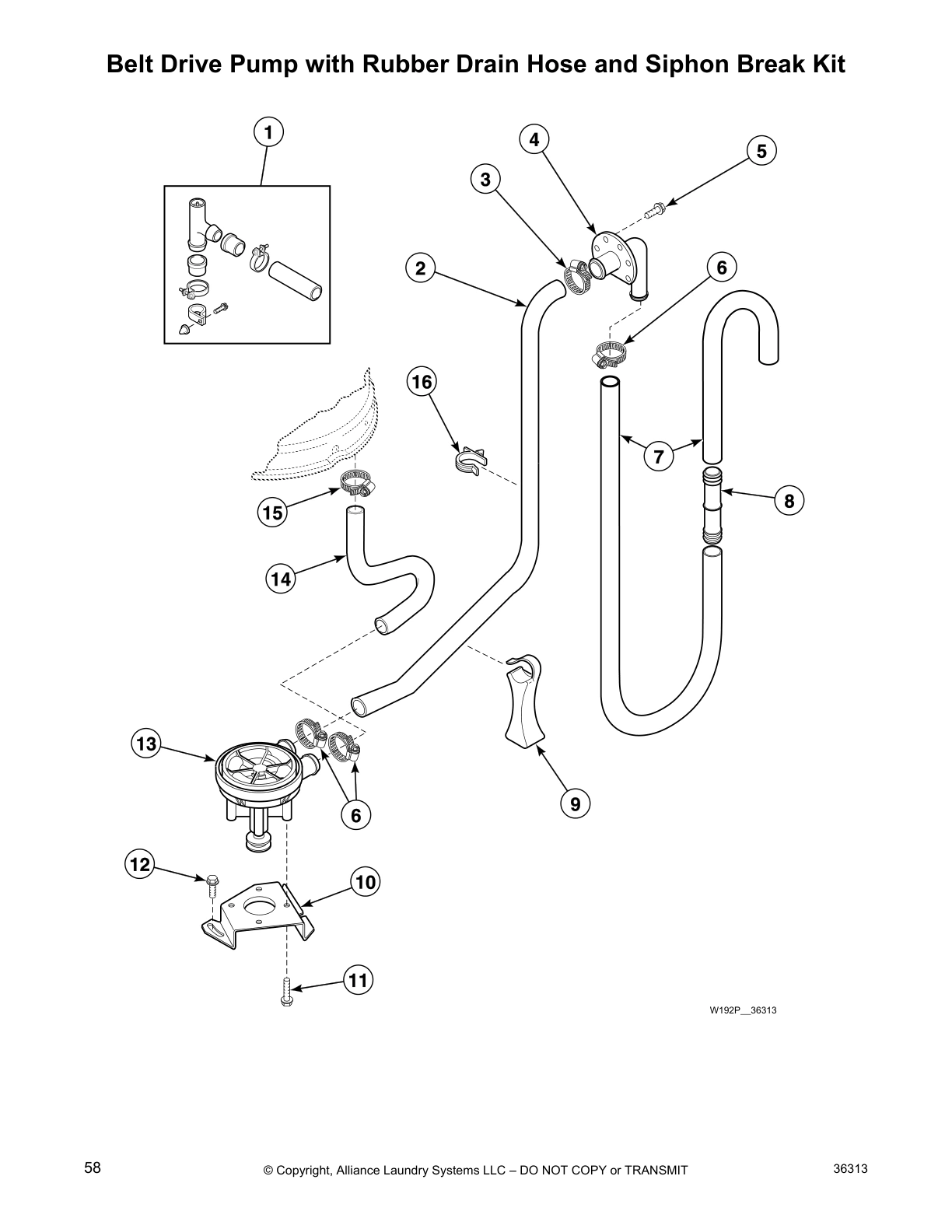 Belt Drive Pump with Rubber Drain Hose and Siphon Break Kit

1
4
5
3
2
6
16
7
8
15
14
13
6
9
12
10
11

W192P__36313

58

© Copyright, Alliance Laundry Systems LLC – DO NOT COPY or TRANSMIT

36313