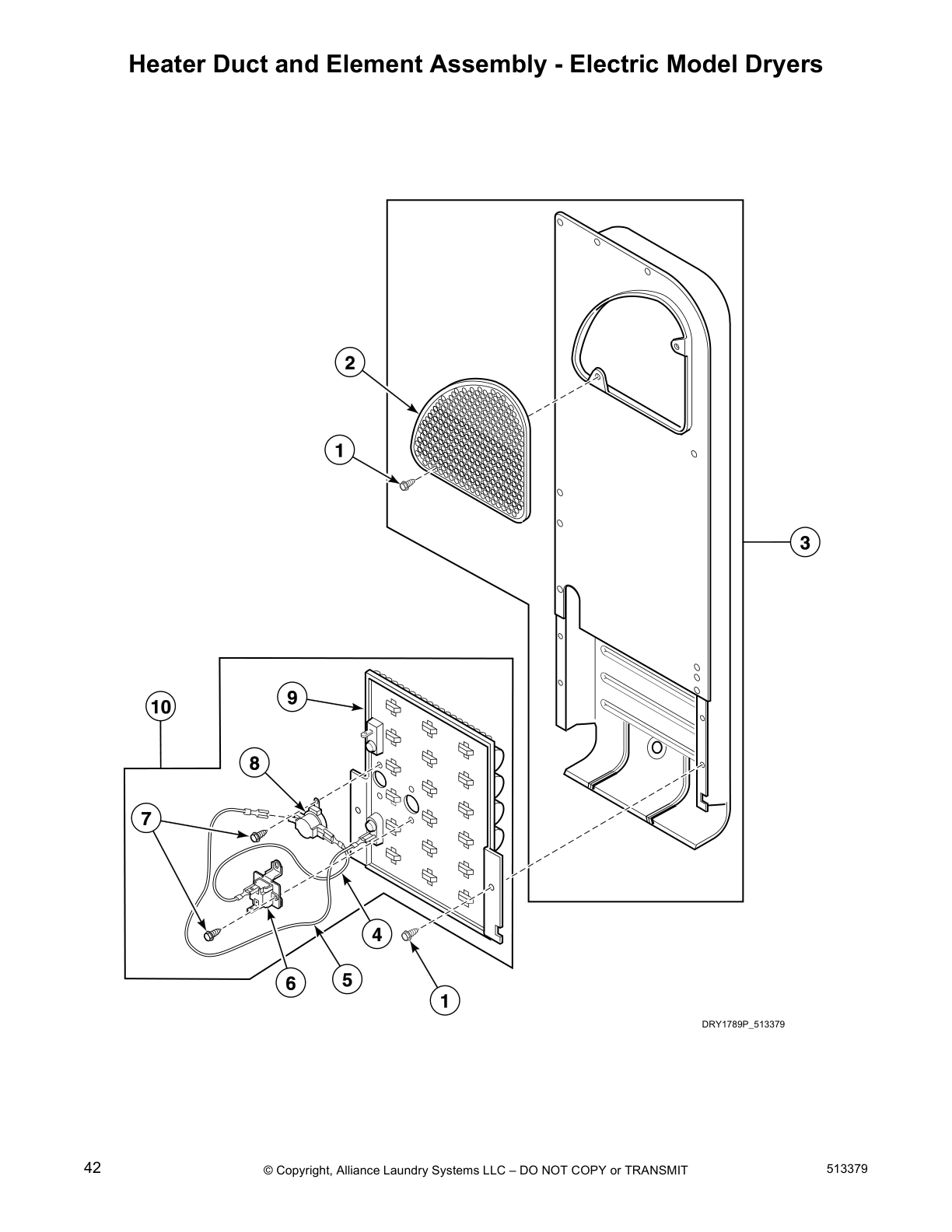 Heater Duct and Element Assembly - Electric Model Dryers

2

1

3

9

10

8

7

4

6

5

1

DRY1789P_513379

42

© Copyright, Alliance Laundry Systems LLC – DO NOT COPY or TRANSMIT

513379