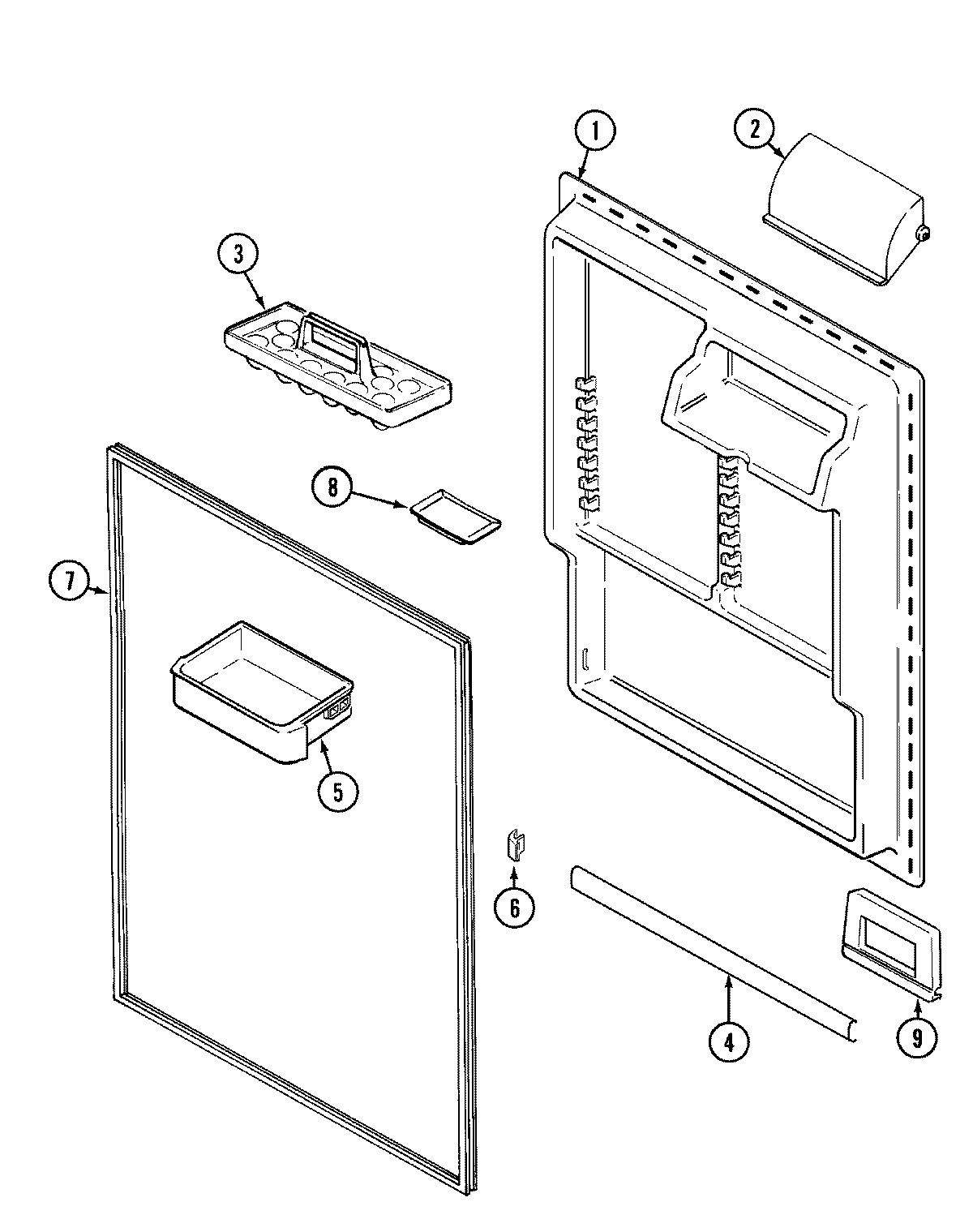 1
2
3
8
7
5
6
4
9