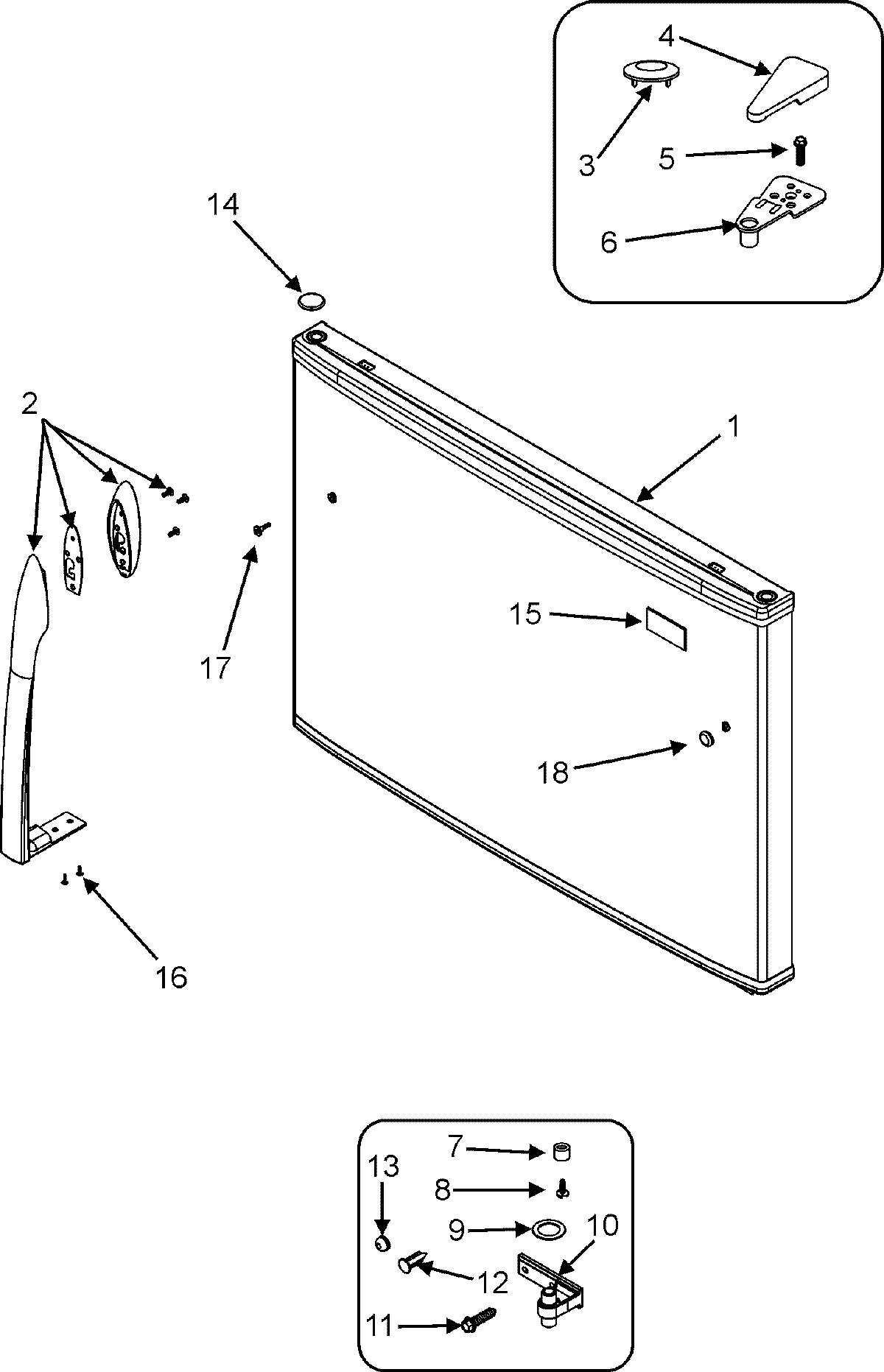 4
3
5
6
14
2
1
17
15
18
16
7
13
8
9
10
12
11