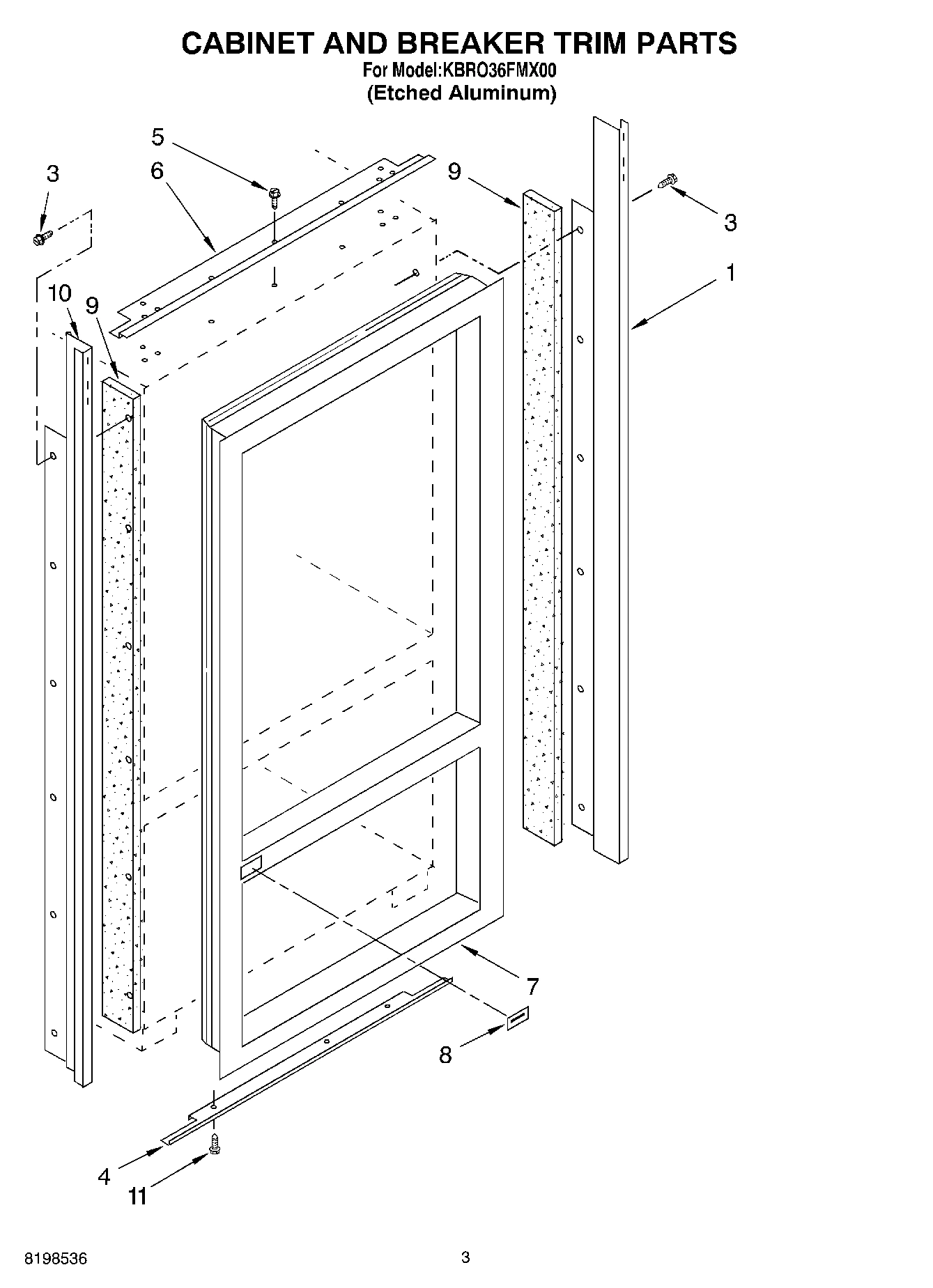 CABINET AND BREAKER TRIM PARTS
For Model:KBRO36FMX00
(Etched Aluminum)

5
3
6
9
3
1
10
9
7
8
4
11

8198536
3