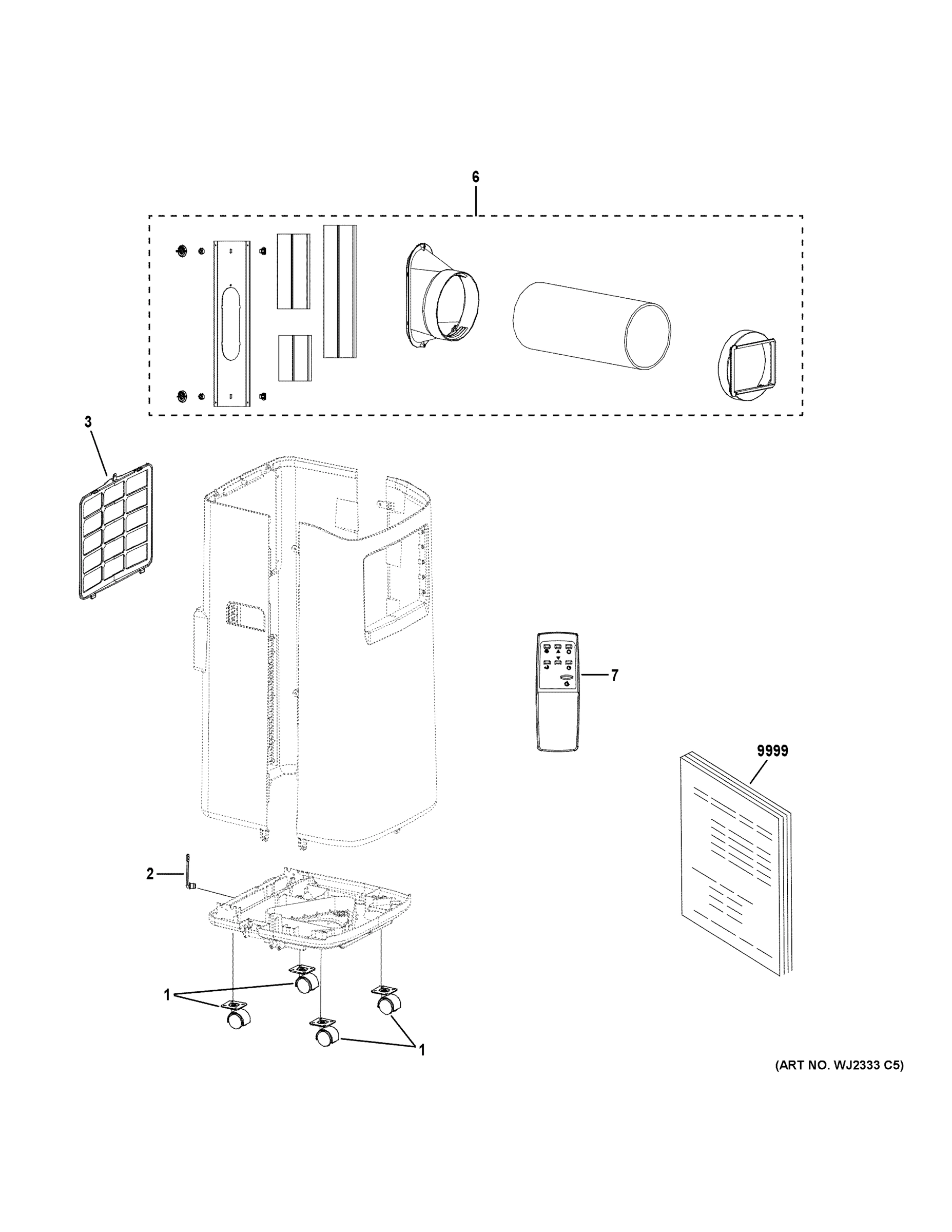 6

3

7

9999

2

1

1

(ART NO. WJ2333 C5)