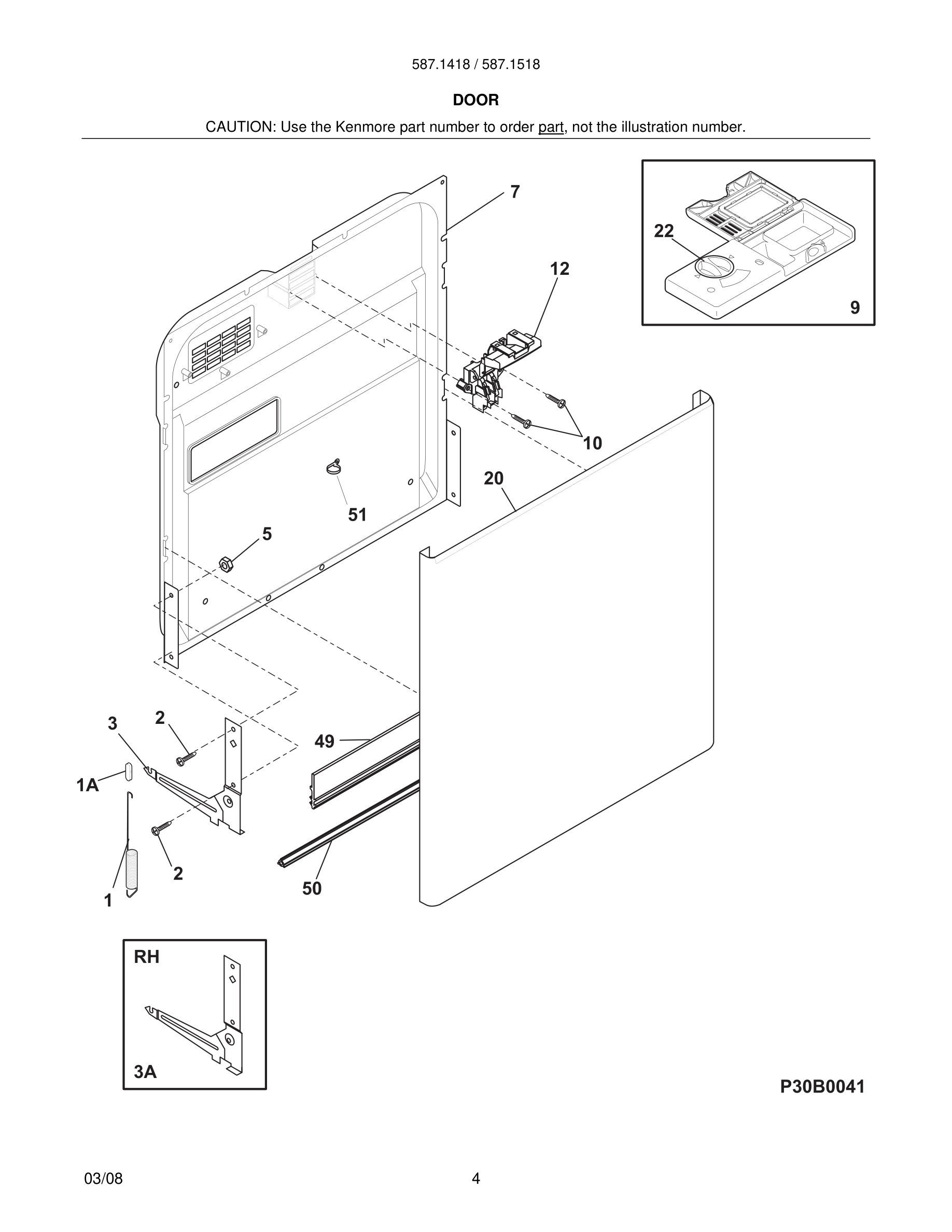 587.1418 / 587.1518

DOOR

CAUTION: Use the Kenmore part number to order part, not the illustration number.

7

22

12

9

10

20

51

5

3

2

49

1A

2

1

50

RH

3A

P30B0041

03/08

4