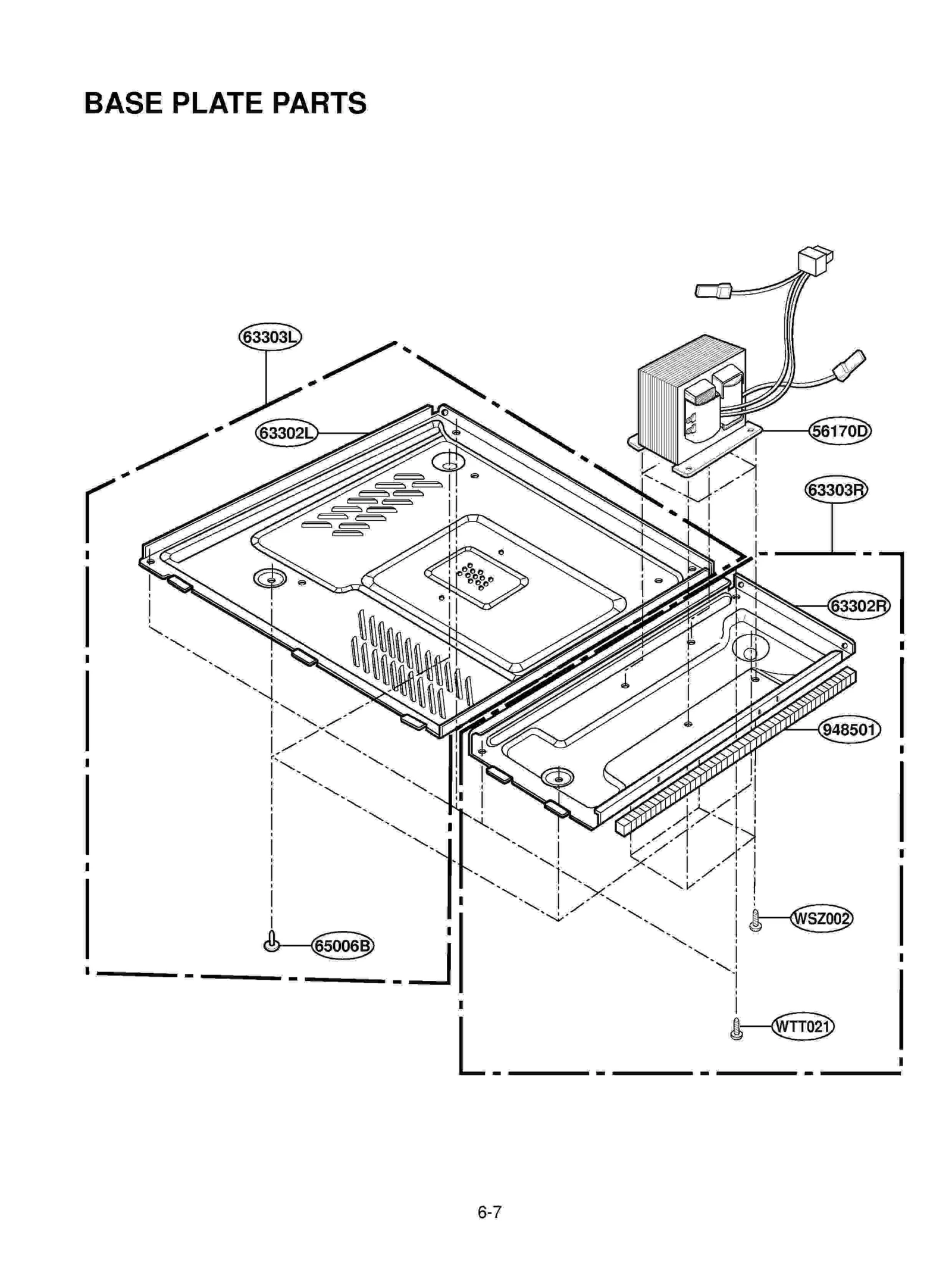 BASE PLATE PARTS

63303L

63302L

56170D

63303R

63302R

948501

WSZ002

65006B

WTT021

6-7