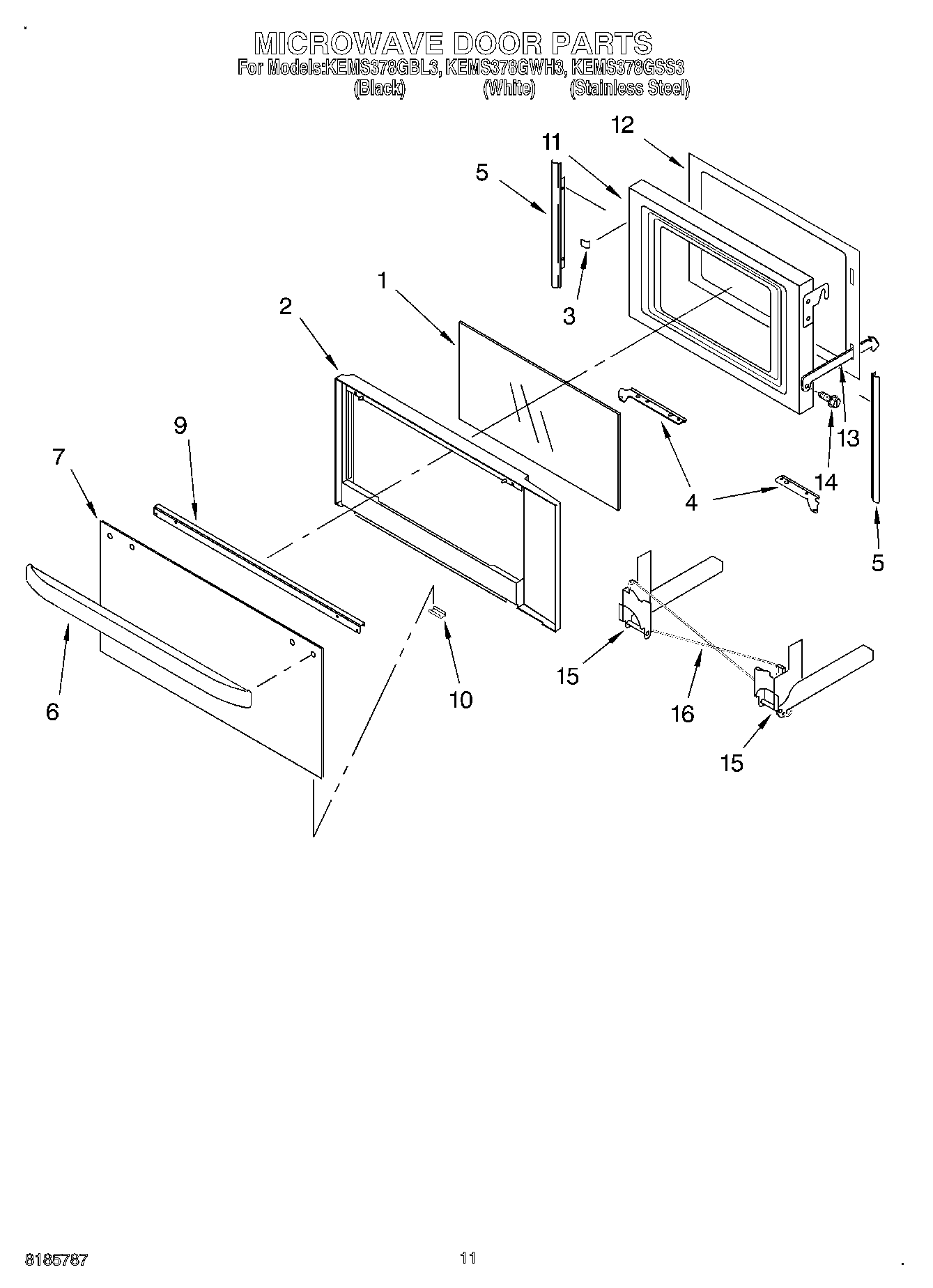 MICROWAVE DOOR PARTS
For Models:KEMS378GBL3, KEMS378GWH3, KEMS378GSS3
(Black) (White) (Stainless Steel)

12
11
5
3
1
2
9
7
4
13
14
4
5
6
10
15
16
15

8185787
11