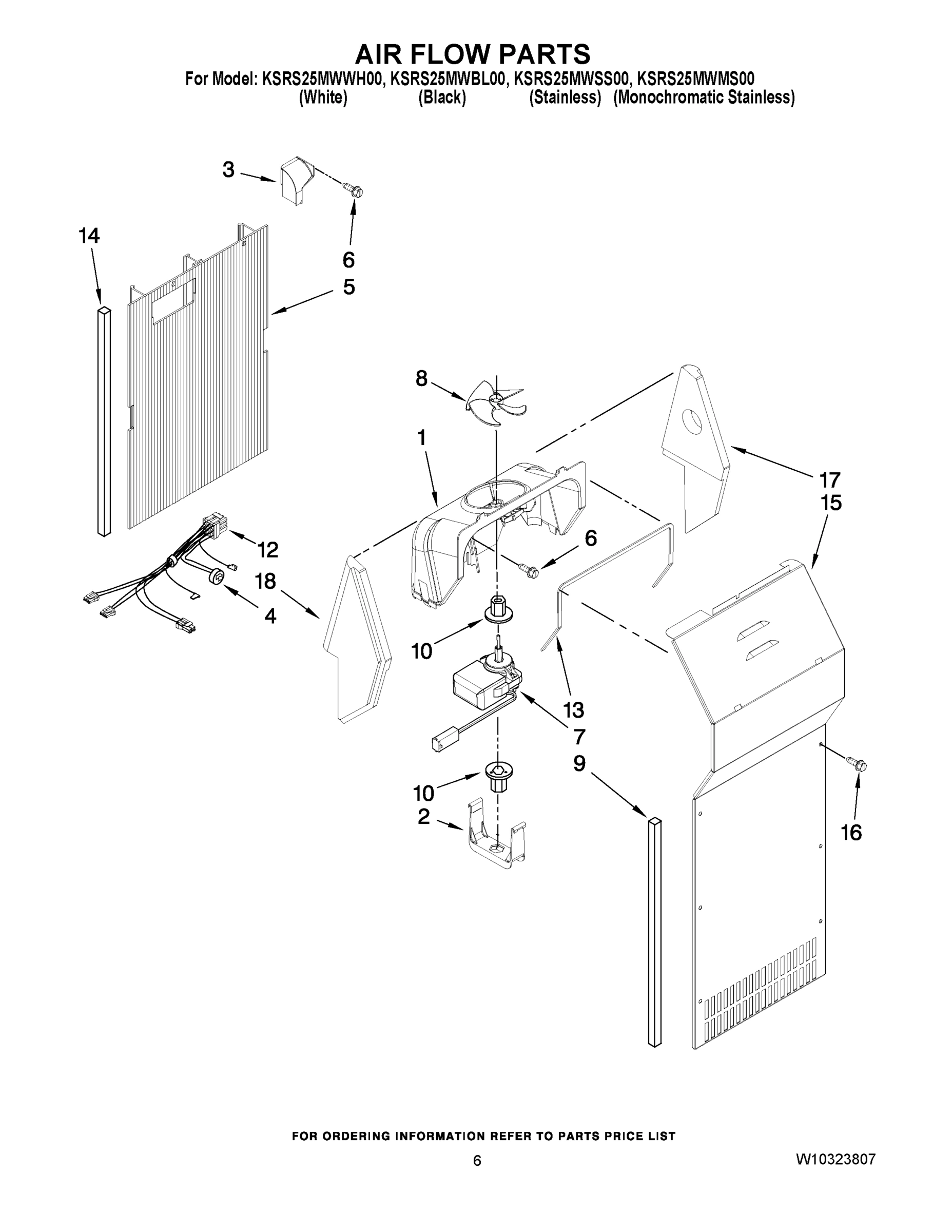 AIR FLOW PARTS
For Model: KSRS25MWWH00, KSRS25MWBL00, KSRS25MWSS00, KSRS25MWMS00
(White) (Black) (Stainless) (Monochromatic Stainless)

3
6
14
5
8
1
17
15
12
6
18
4
10
13
7
9
10
2
16

FOR ORDERING INFORMATION REFER TO PARTS PRICE LIST
6
W10323807