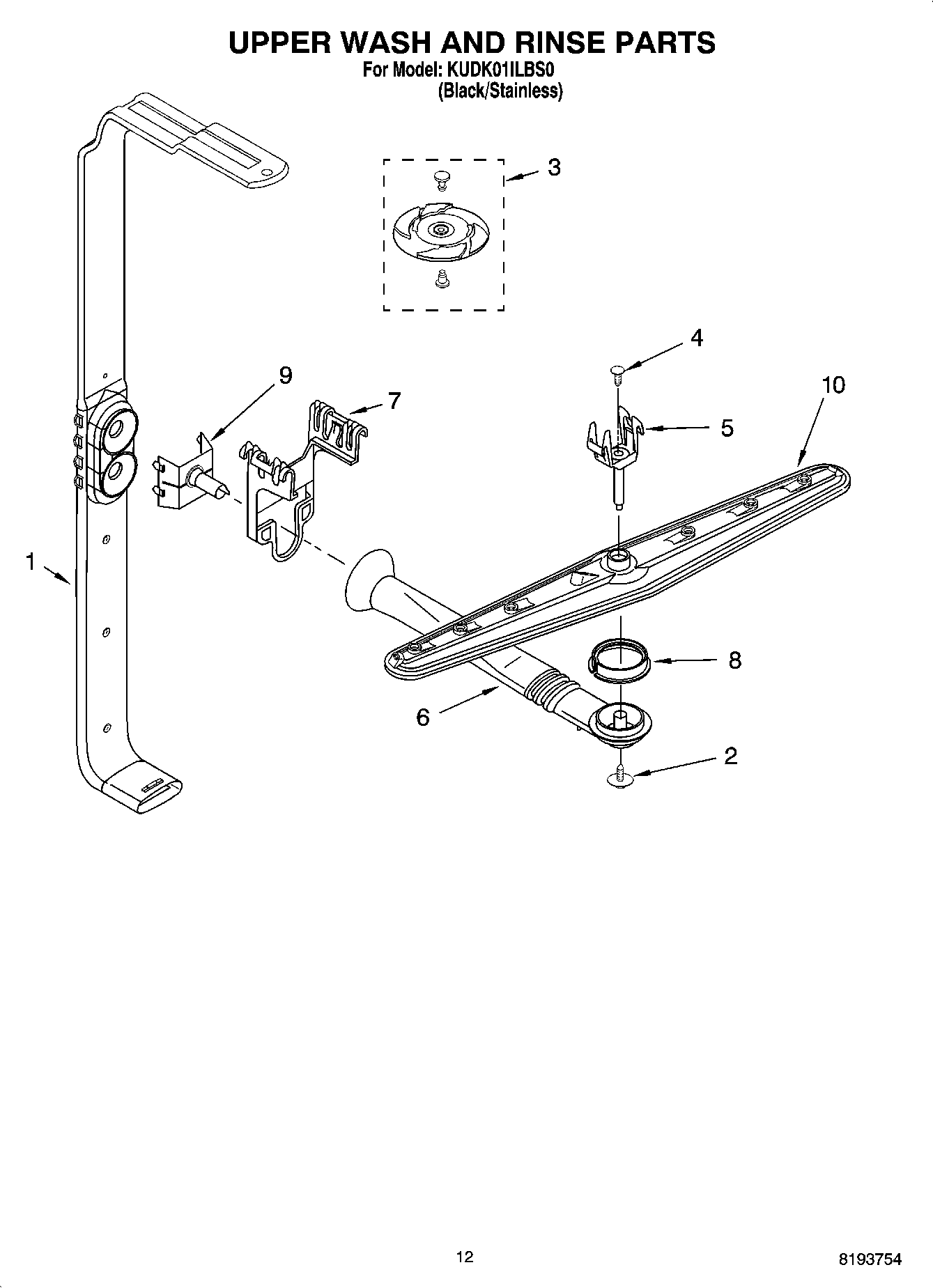 UPPER WASH AND RINSE PARTS
For Model: KUDK01ILBS0
(Black/Stainless)

3

4

9

7

10

5

1

8

6

2

12

8193754