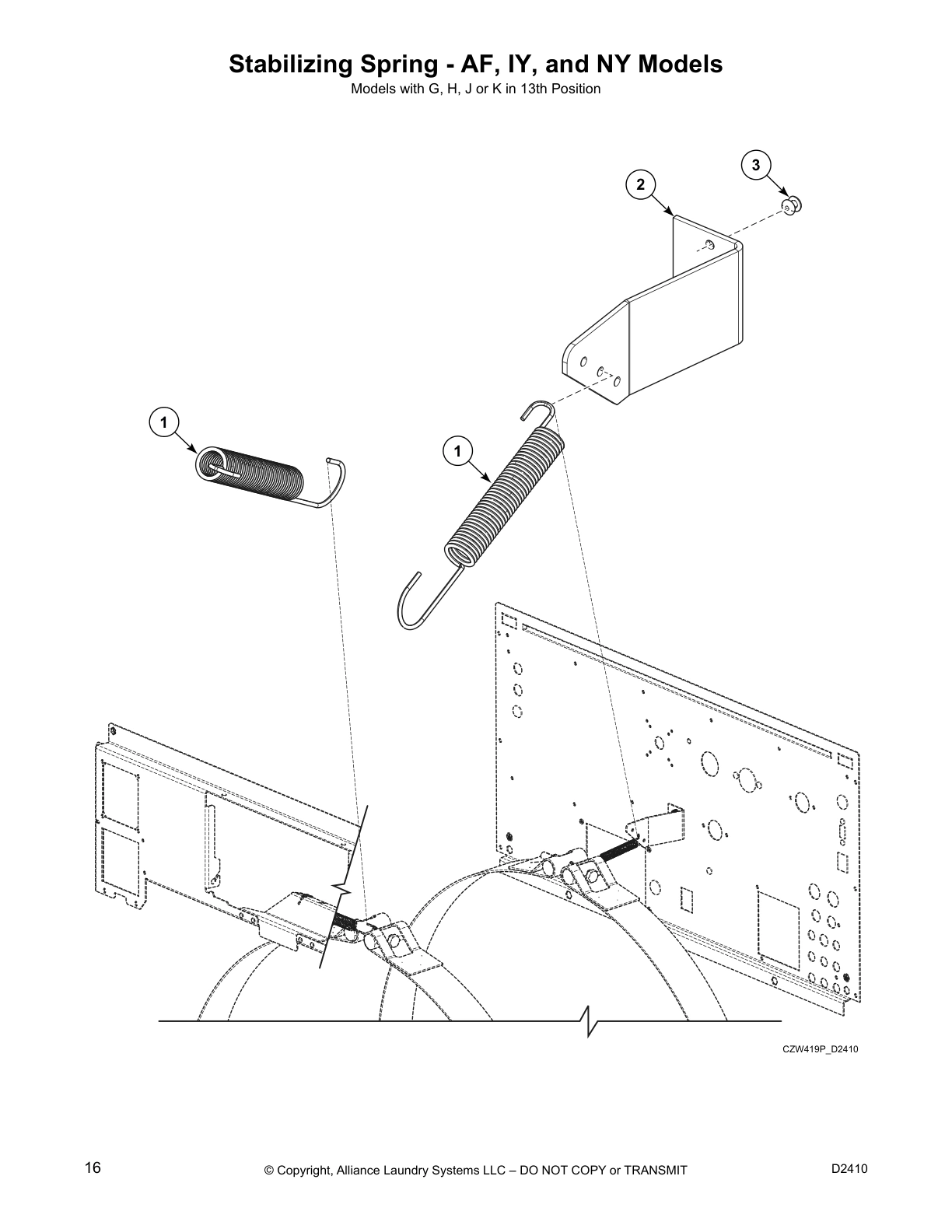 Stabilizing Spring - AF, IY, and NY Models

Models with G, H, J or K in 13th Position

3

2

1

1

CZW419P_D2410

16

© Copyright, Alliance Laundry Systems LLC – DO NOT COPY or TRANSMIT

D2410