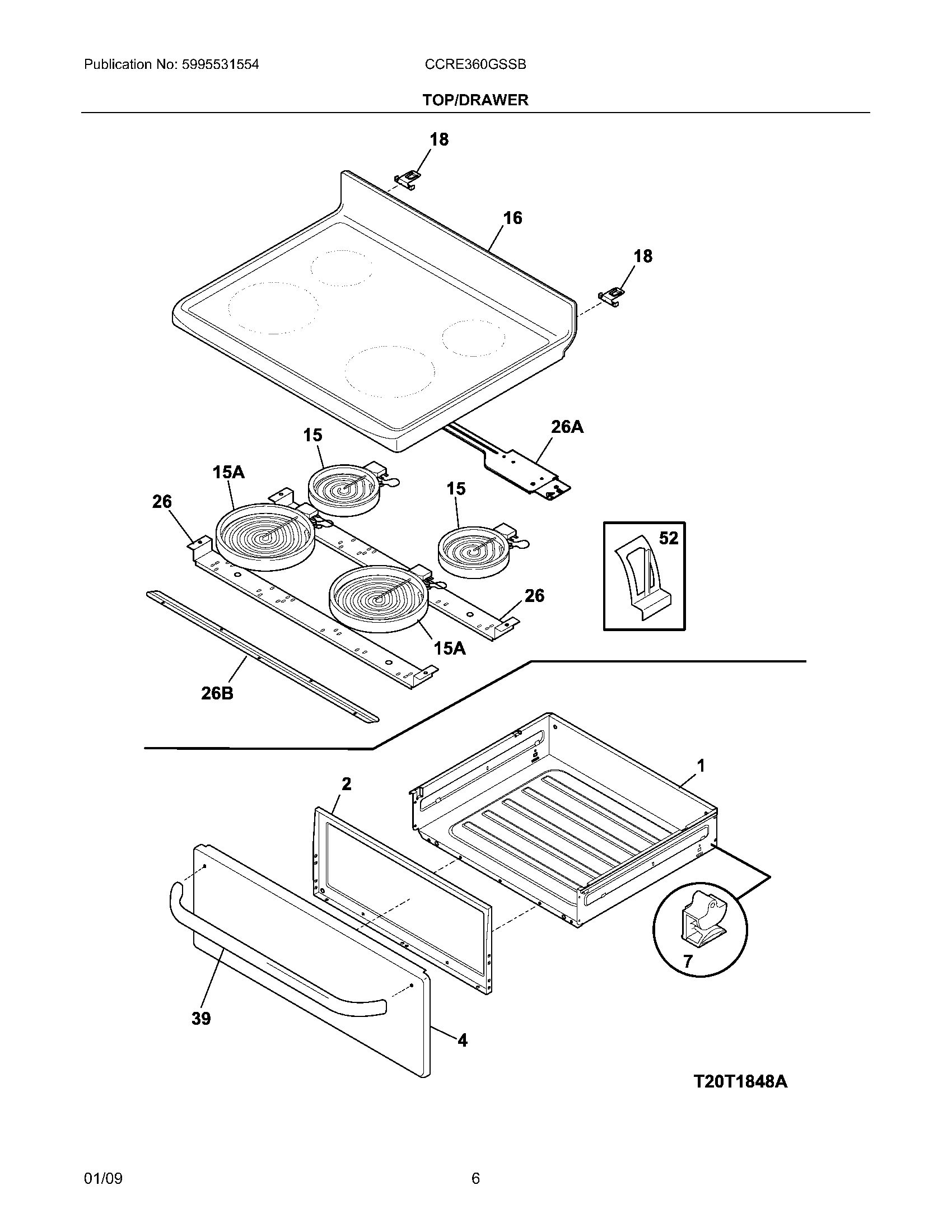 Publication No: 5995531554

CCRE360GSSB

TOP/DRAWER

18

16

18

26A

15

15A

15

26

52

26

15A

26B

1

2

7

39

4

T20T1848A

01/09

6