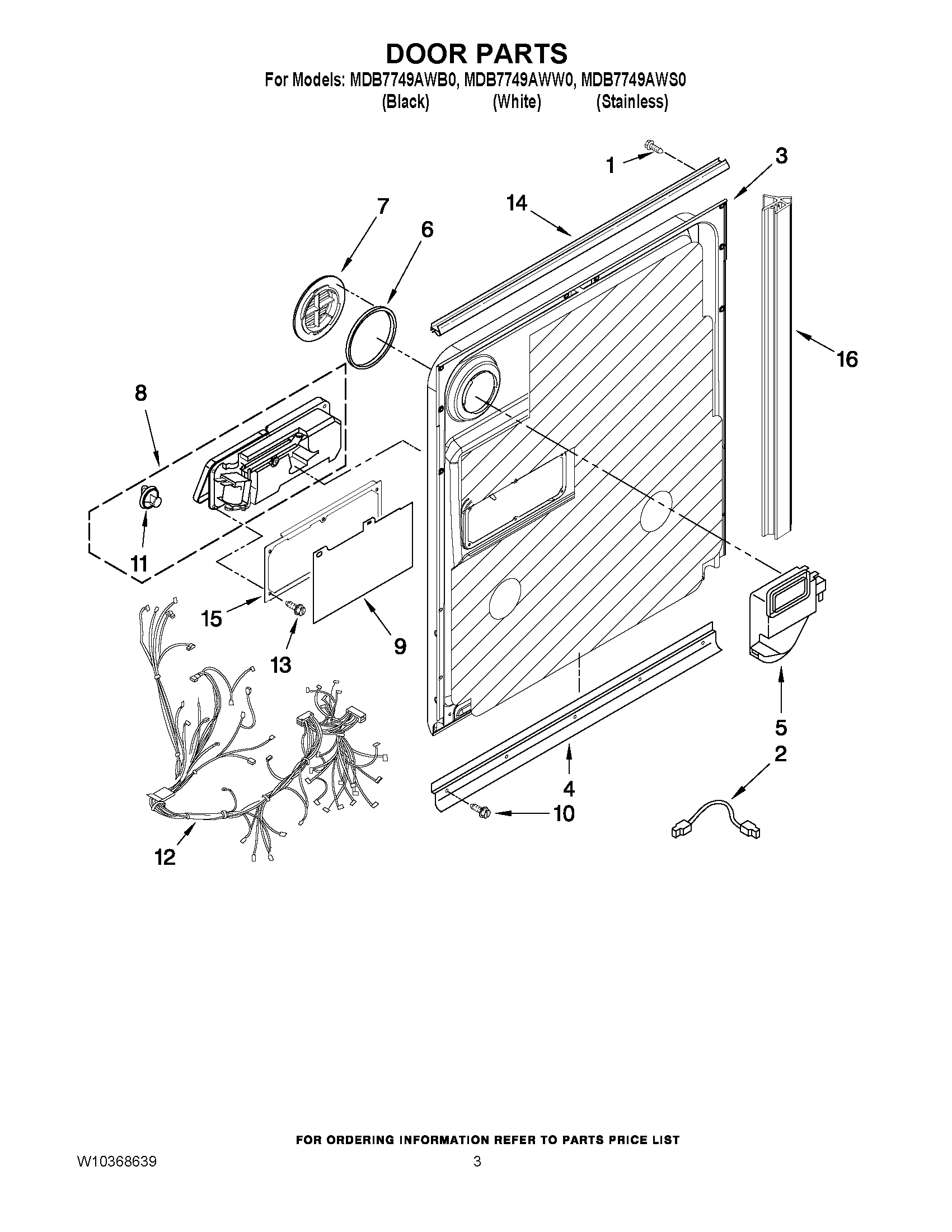 DOOR PARTS

For Models: MDB7749AWB0, MDB7749AWW0, MDB7749AWS0
(Black) (White) (Stainless)

1
3
14
7
6
16
8
11
15
13
9
5
2
4
10
12

FOR ORDERING INFORMATION REFER TO PARTS PRICE LIST

W10368639

3