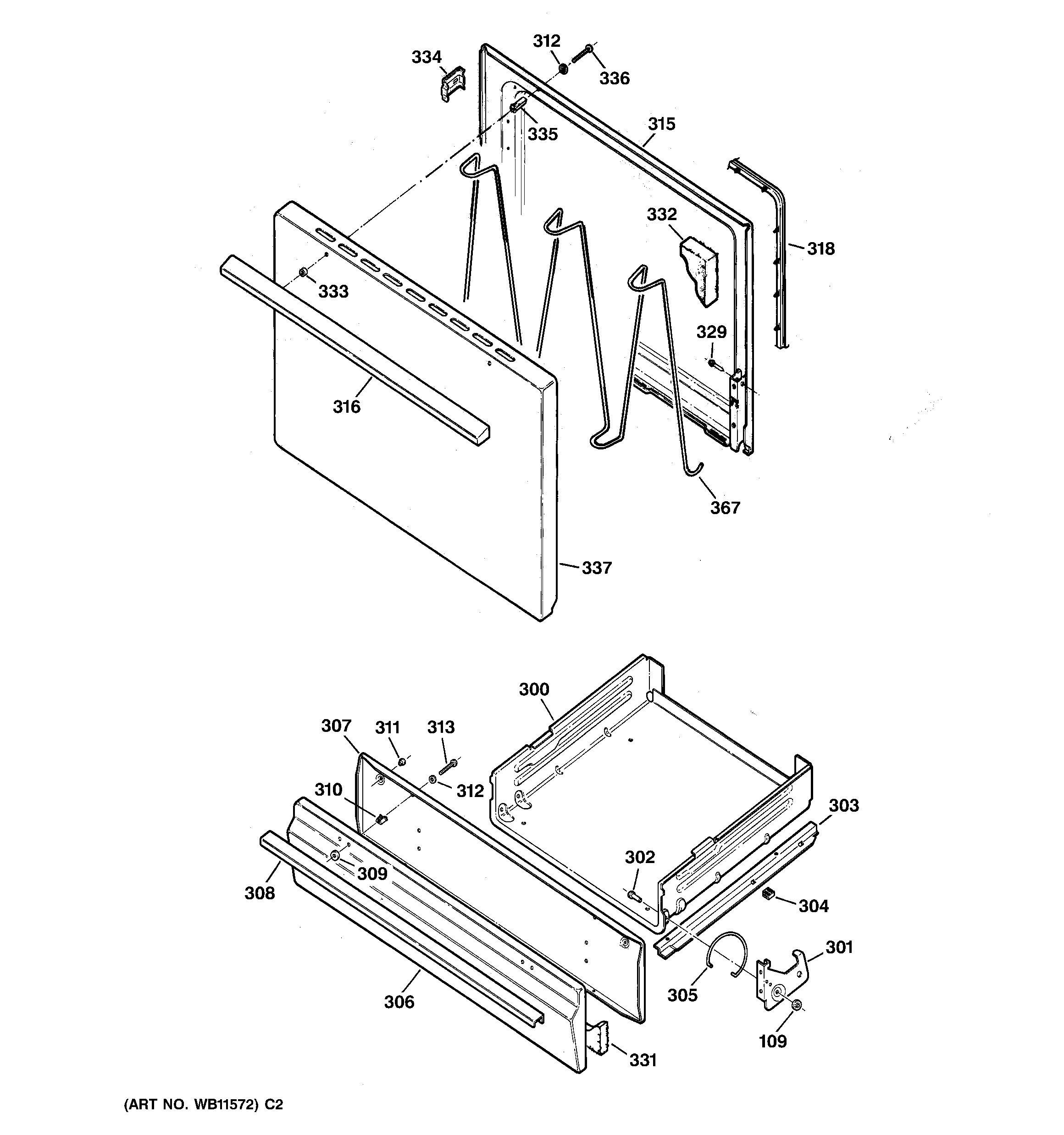 334
312
336
335
315
332
318
333
329
316
367
337
300
307
311
313
310
312
303
302
309
308
304
301
305
306
109
331
(ART NO. WB11572) C2