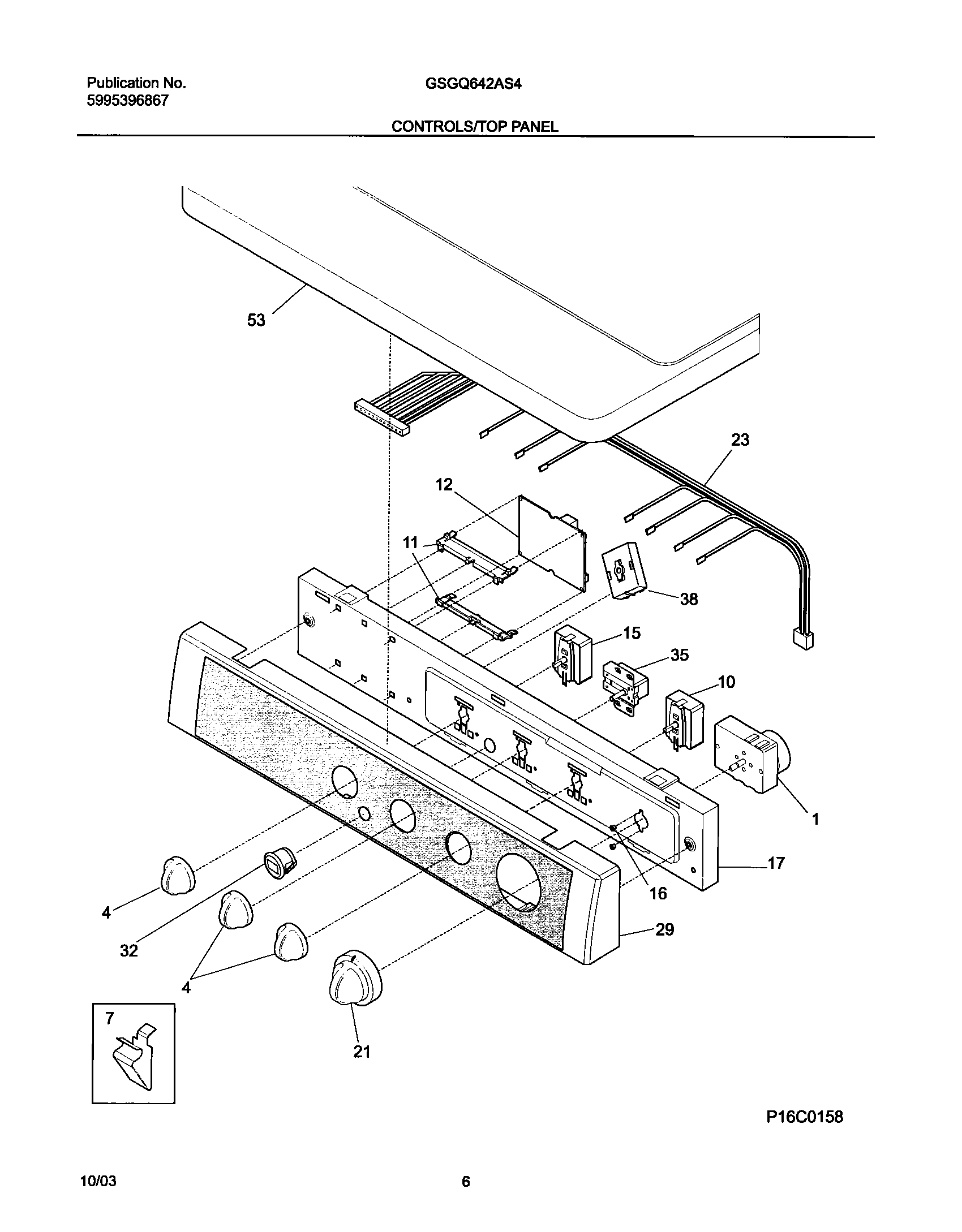 Publication No.
5995396867

GSGQ642AS4

CONTROLS/TOP PANEL

53

23

12

11

38

15

35

10

1

17

16

29

4

32

4

21

7

P16C0158

10/03

6