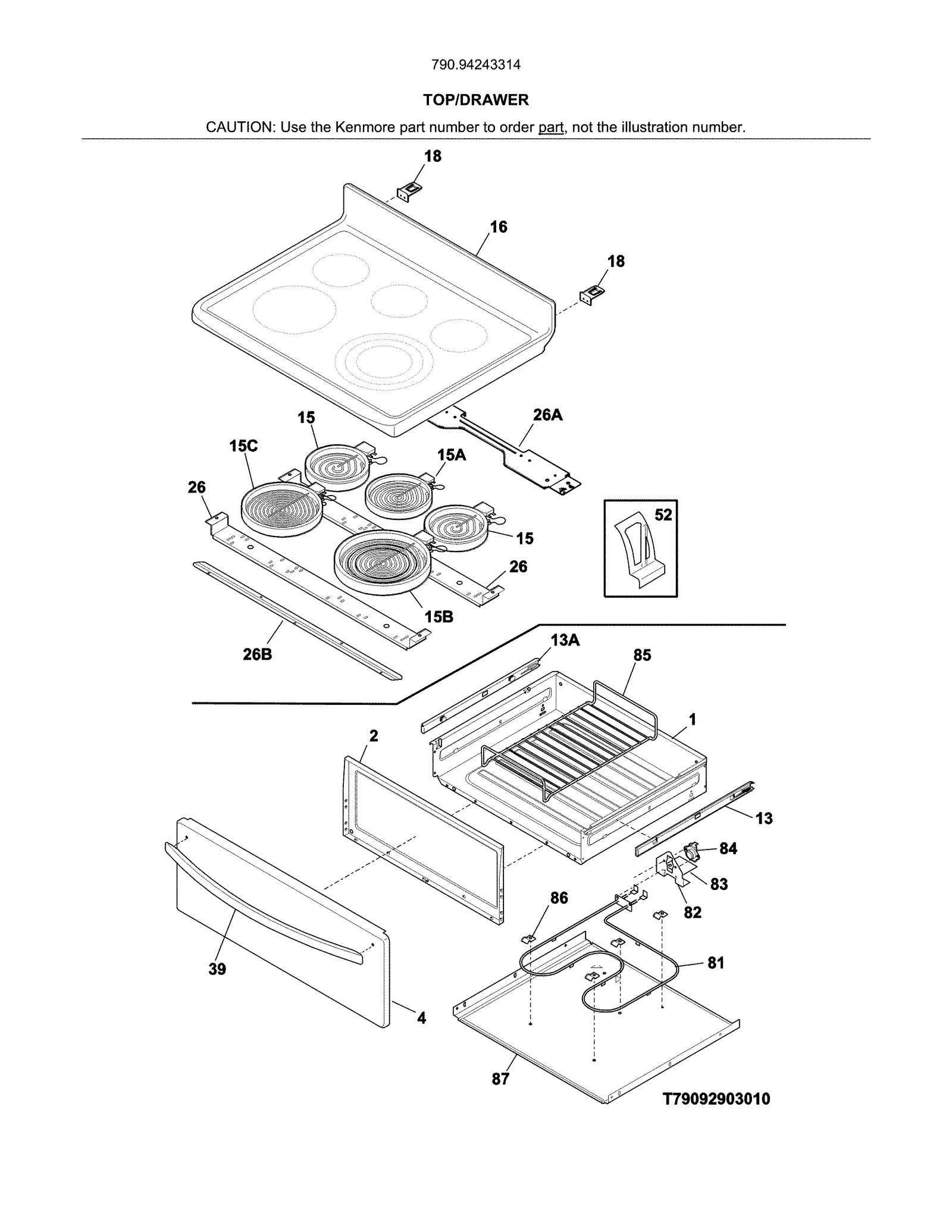 790.94243314

TOP/DRAWER

CAUTION: Use the Kenmore part number to order part, not the illustration number.

18

16

18

15

26A

15C

15A

26

52

15

26

15B

26B

13A

85

1

2

13

84

83

82

86

81

39

4

87

T79092903010