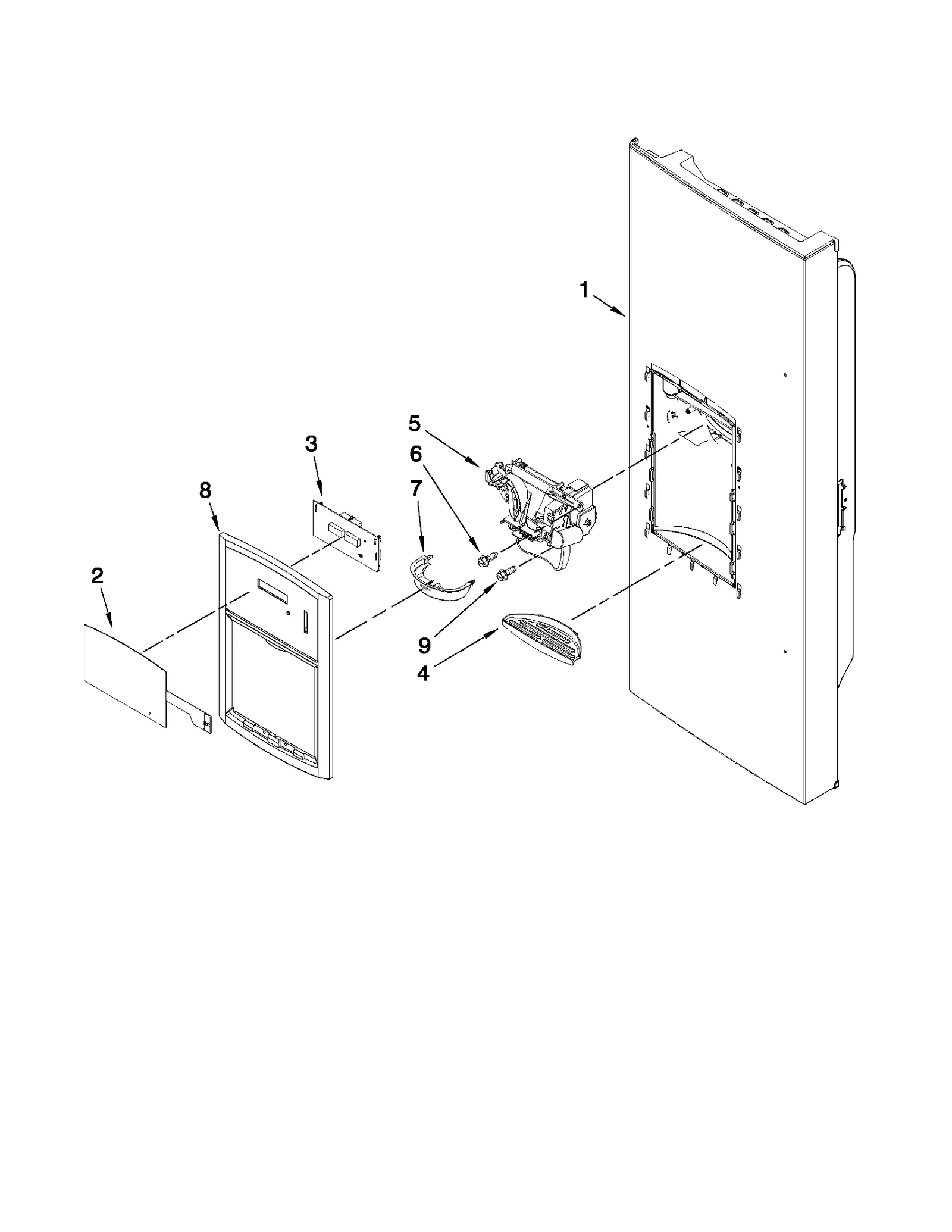 1
5
3
6
8
7
2
9
4