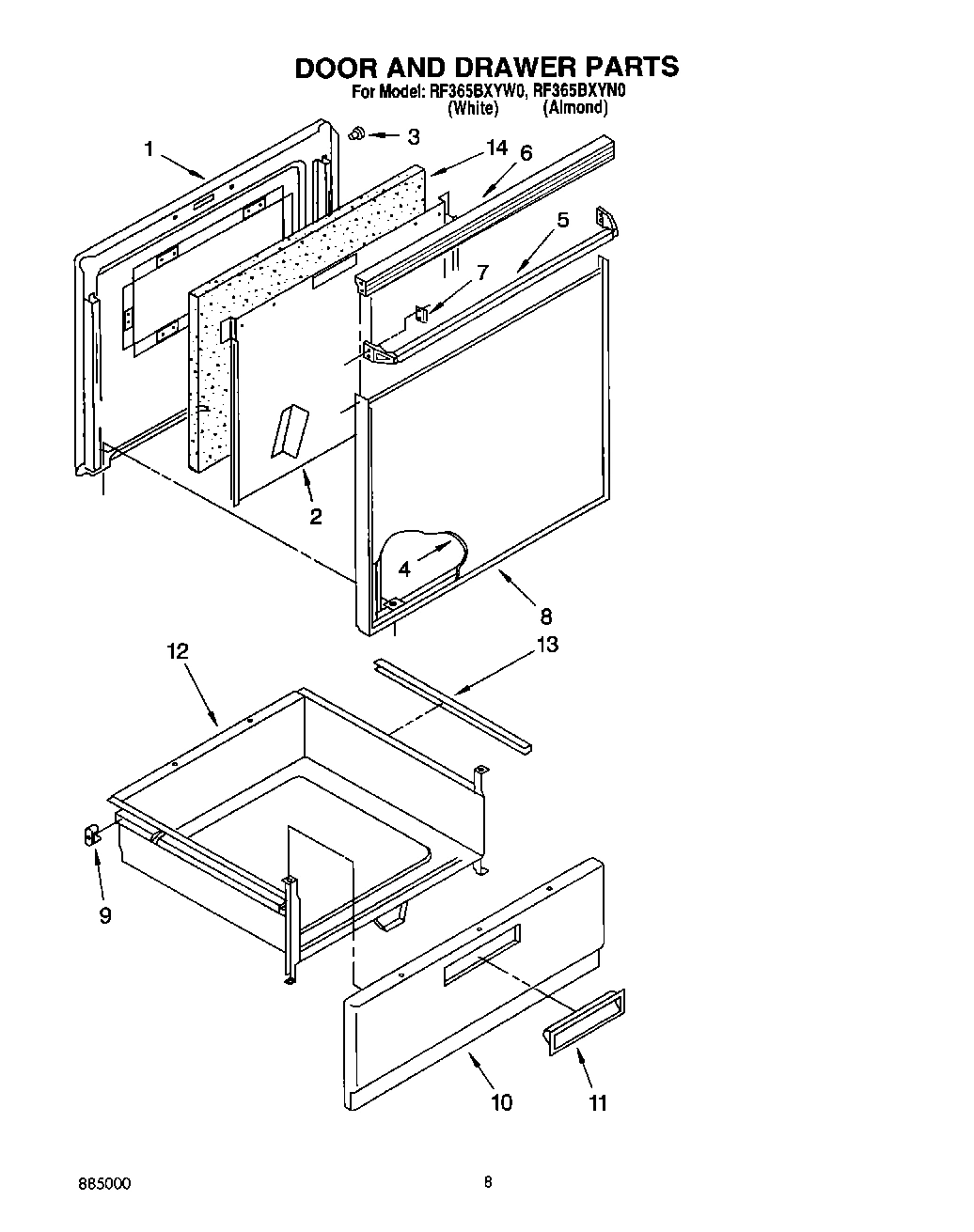 DOOR AND DRAWER PARTS
For Model: RF365BXYW0, RF365BXYN0
(White) (Almond)

1
3
14
6
5
7
2
4
8
12
13
9
10
11

885000

8